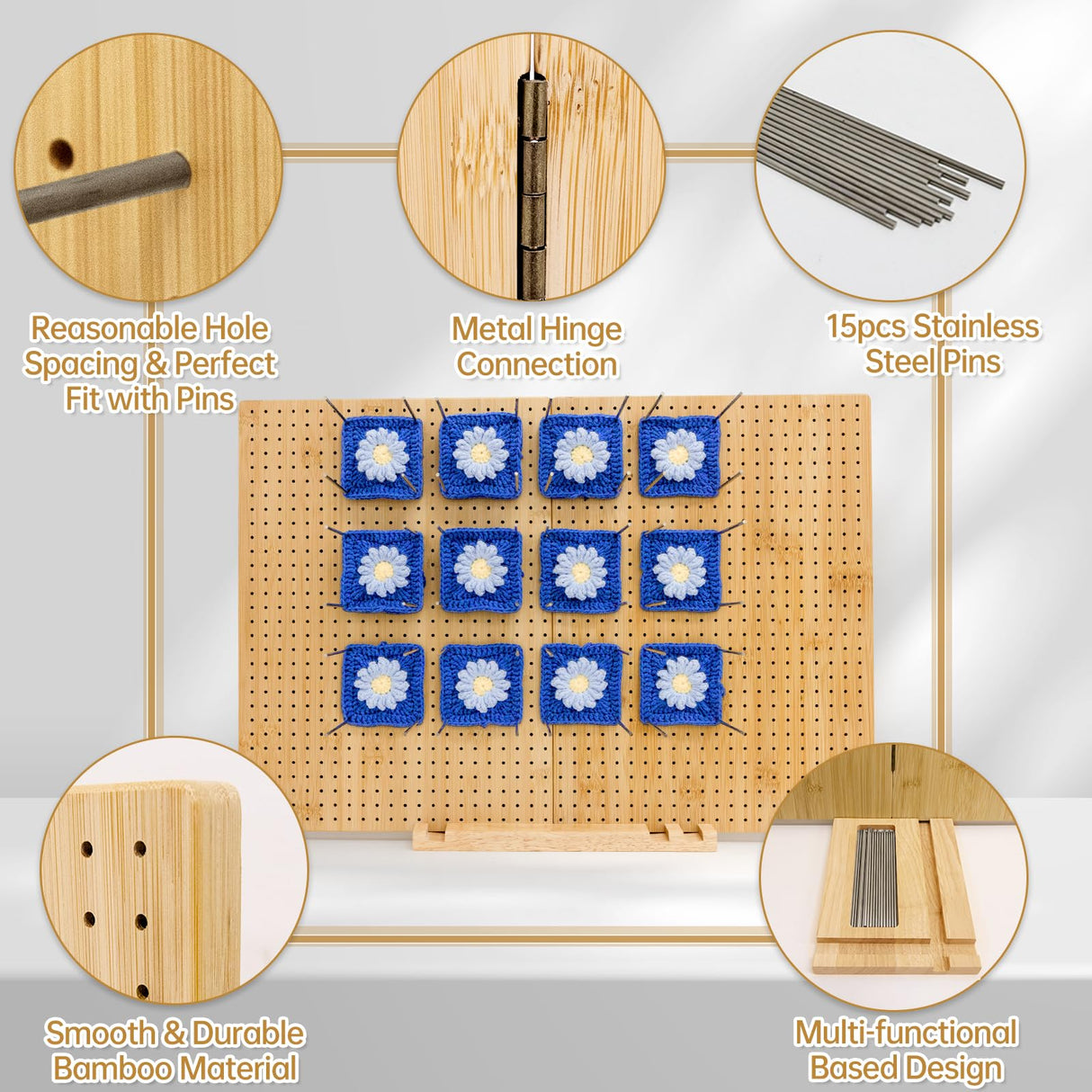 Reasonable Hole Spacing & Perfect Fit with Pins

Metal Hinge Connection

15pcs Stainless Steel Pins

Smooth & Durable Bamboo Material

Multi-functional Based Design