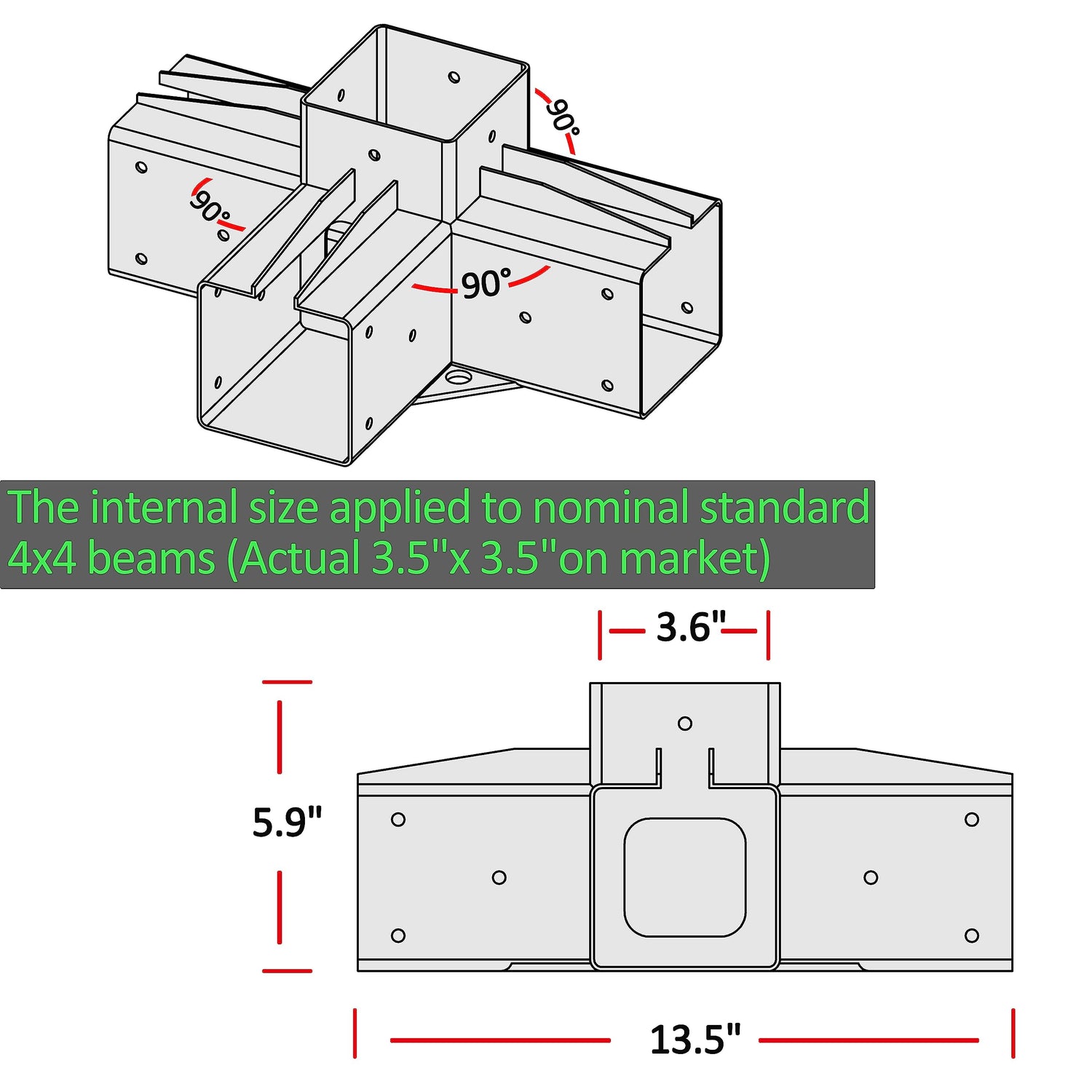 90°

90°

90°

The internal size applied to nominal standard 4x4 beams (Actual 3.5"x 3.5"on market)

3.6"

5.9"

13.5"