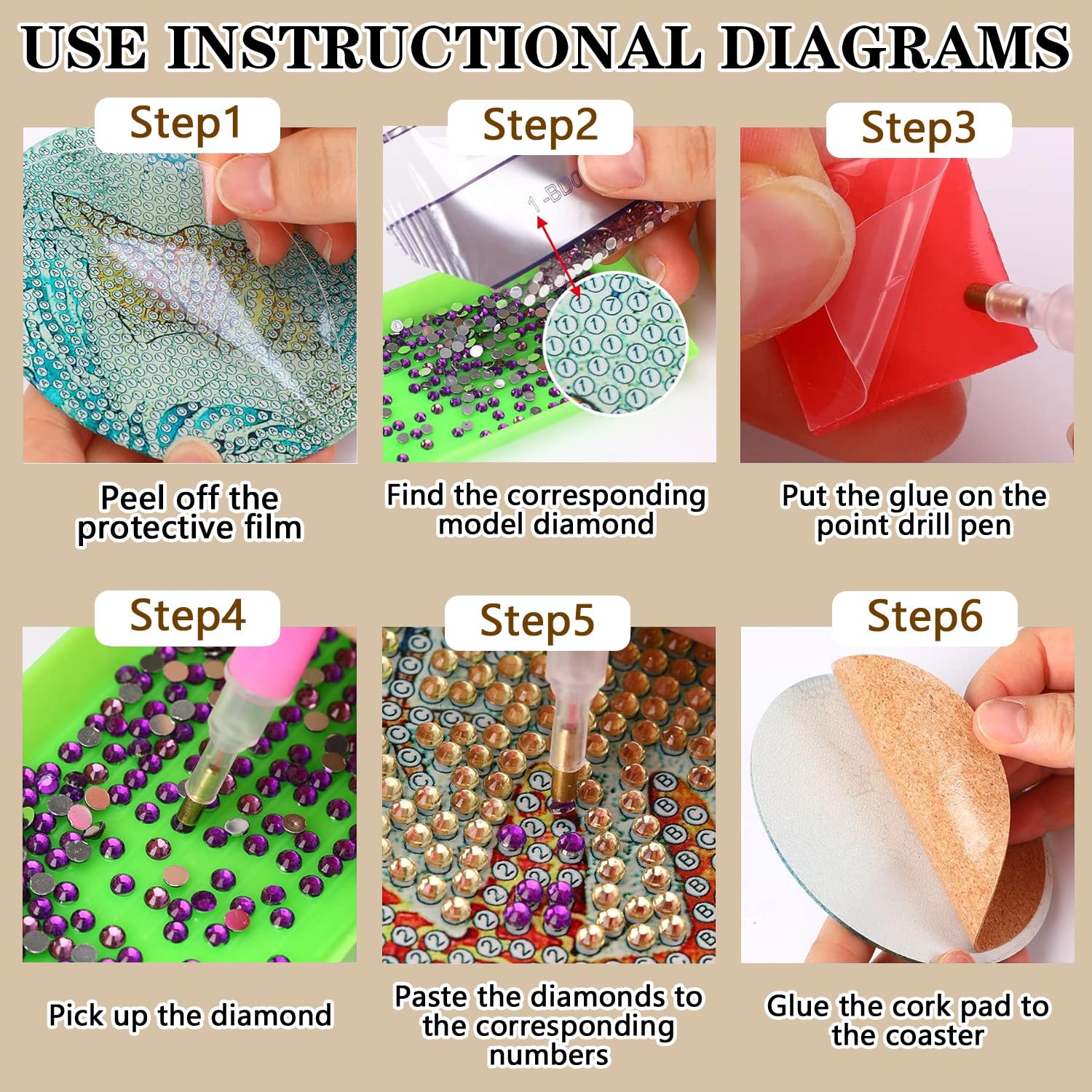 USE INSTRUCTIONAL DIAGRAMS

Step1

Peel off the protective film

Step2

1-BD0

Find the corresponding model diamond

Step3

Put the glue on the point drill pen

Step4

Pick up the diamond

Step5

Paste the diamonds to the corresponding numbers

Step6

Glue the cork pad to the coaster