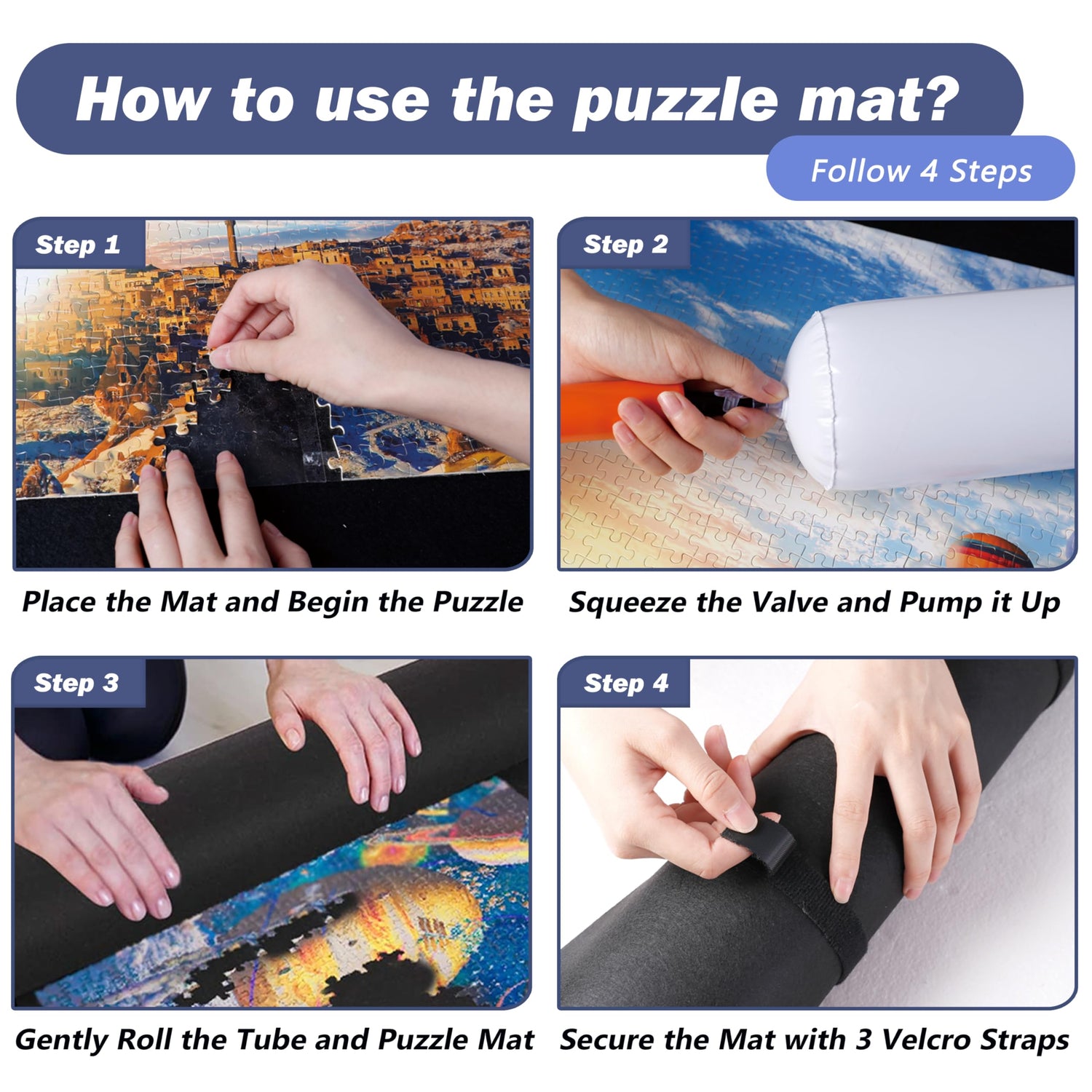 How to use the puzzle mat?

Follow 4 Steps

Step 1

Place the Mat and Begin the Puzzle

Step 2

Squeeze the Valve and Pump it Up

Step 3

Gently Roll the Tube and Puzzle Mat

Step 4

Secure the Mat with 3 Velcro Straps