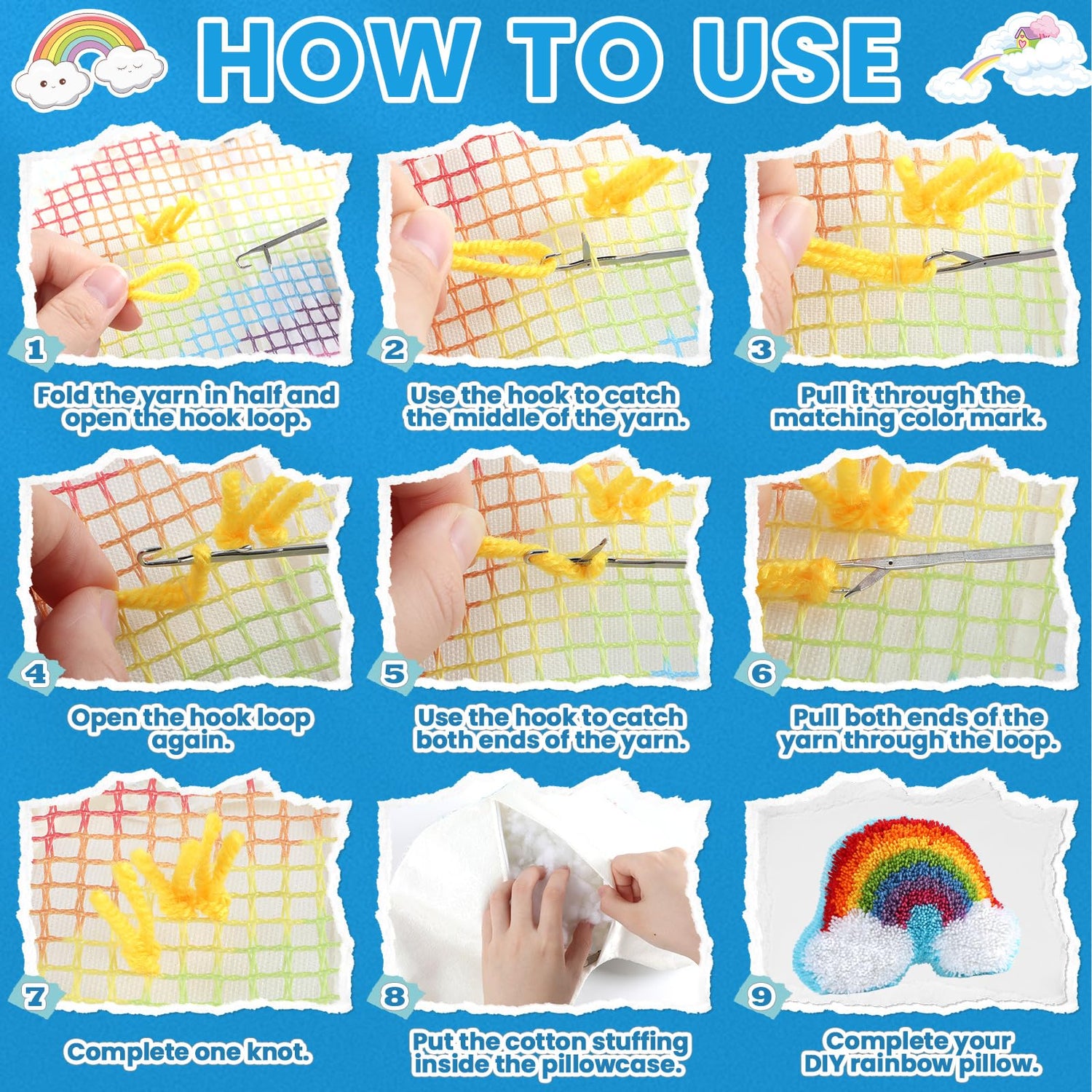 HOW TO USE

1

Fold the yarn in half and open the hook loop.

2

Use the hook to catch the middle of the yarn.

3

Pull it through the matching color mark.

4

Open the hook loop again.

5

Use the hook to catch both ends of the yarn.

6

Pull both ends of the yarn through the loop.

7

Complete one knot.

8

Put the cotton stuffing inside the pillowcase.

9

Complete your DIY rainbow pillow.