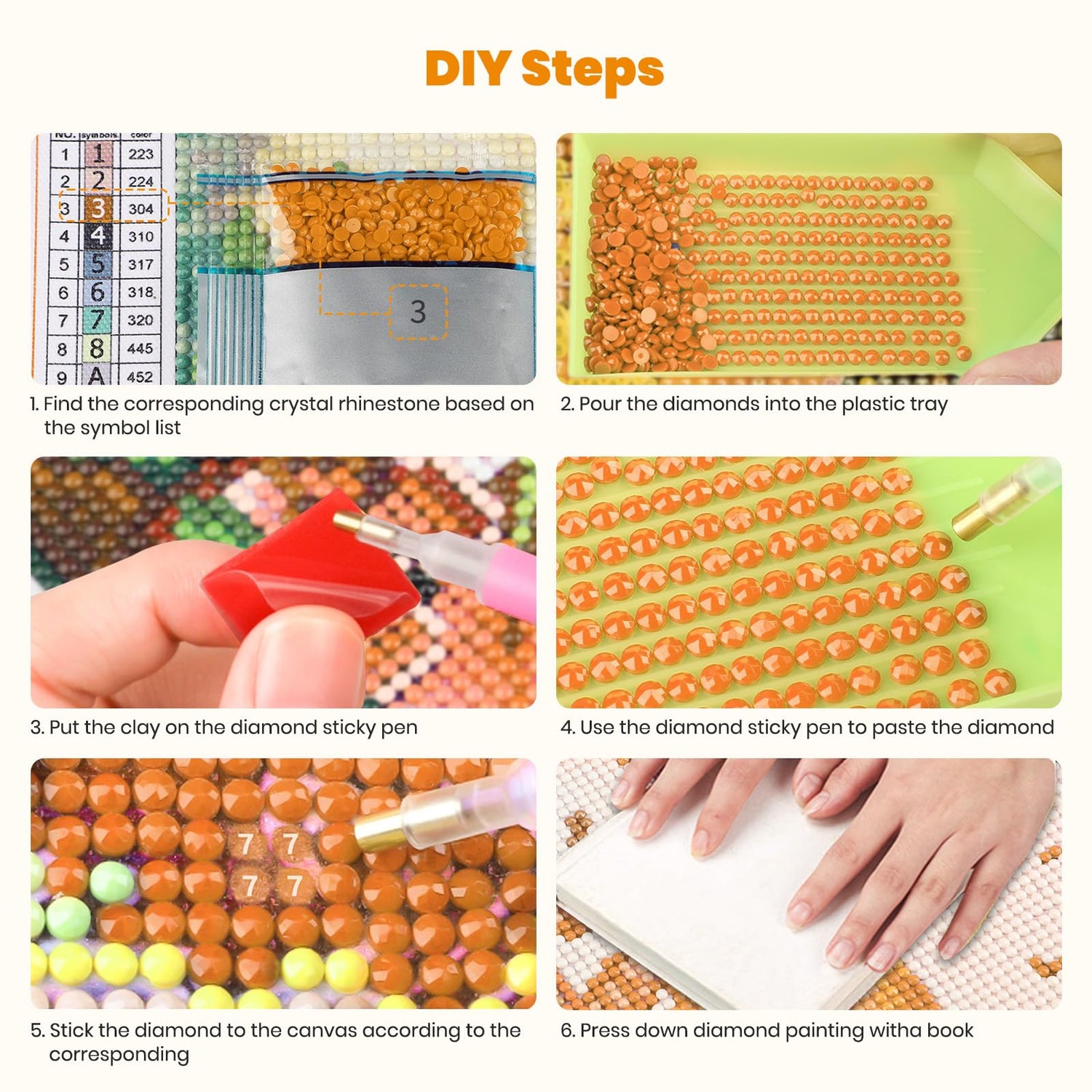 DIY Steps

| NO. | symbols | color |
|---|---|---|
| 1 | 1 | 223 |
| 2 | 2 | 224 |
| 3 | 3 | 304 |
| 4 | 4 | 310 |
| 5 | 5 | 317 |
| 6 | 6 | 318 |
| 7 | 7 | 320 |
| 8 | 8 | 445 |
| 9 | A | 452 |

3

1. Find the corresponding crystal rhinestone based on the symbol list

2. Pour the diamonds into the plastic tray

3. Put the clay on the diamond sticky pen

4. Use the diamond sticky pen to paste the diamond

7 7
7 7

5. Stick the diamond to the canvas according to the corresponding

6. Press down diamond painting witha book