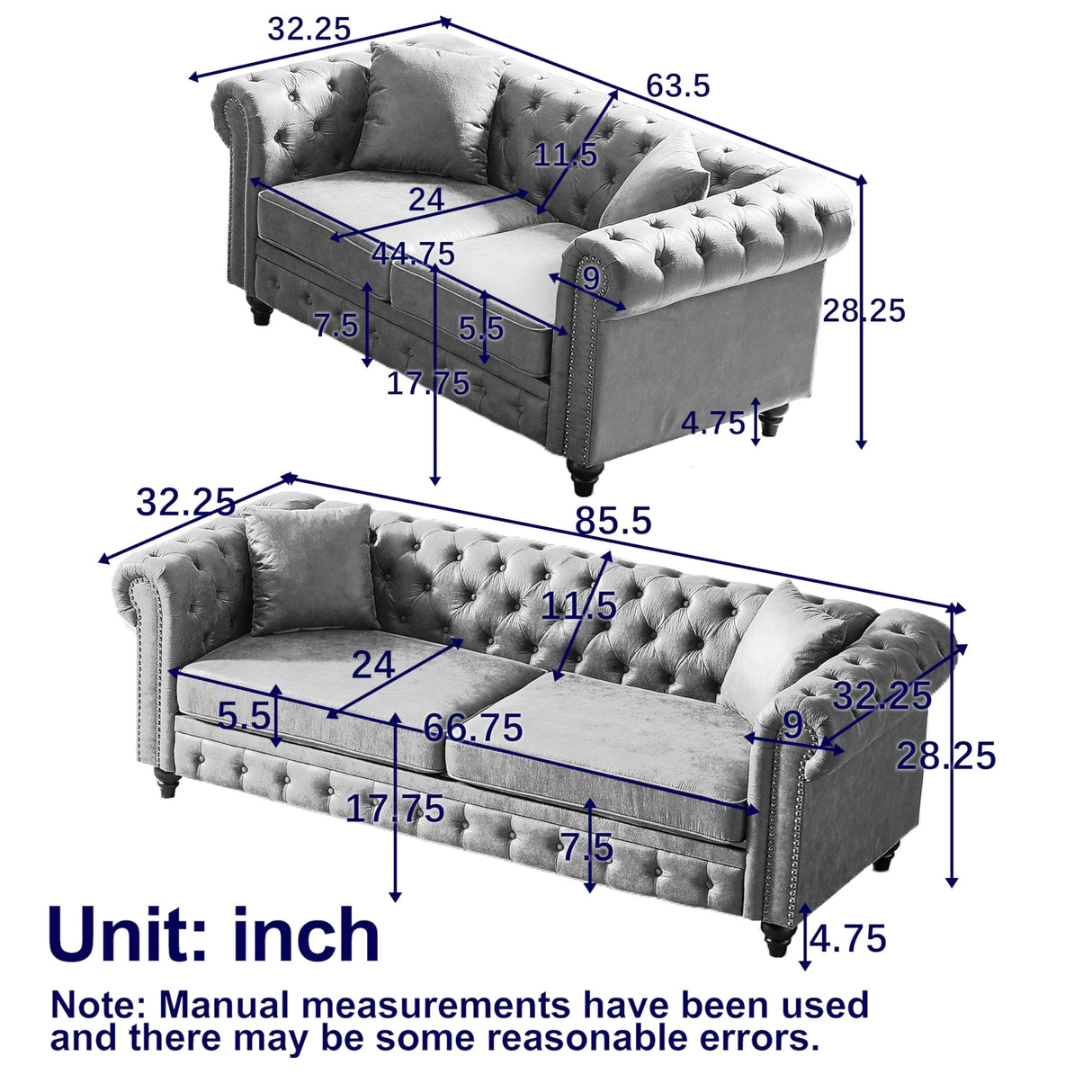 32.25
63.5
11.5
24
44.75
9
28.25
7.5
5.5
17.75
4.75

32.25
85.5
11.5
24
32.25
5.5
66.75
9
28.25
17.75
7.5
4.75

Unit: inch

Note: Manual measurements have been used and there may be some reasonable errors.