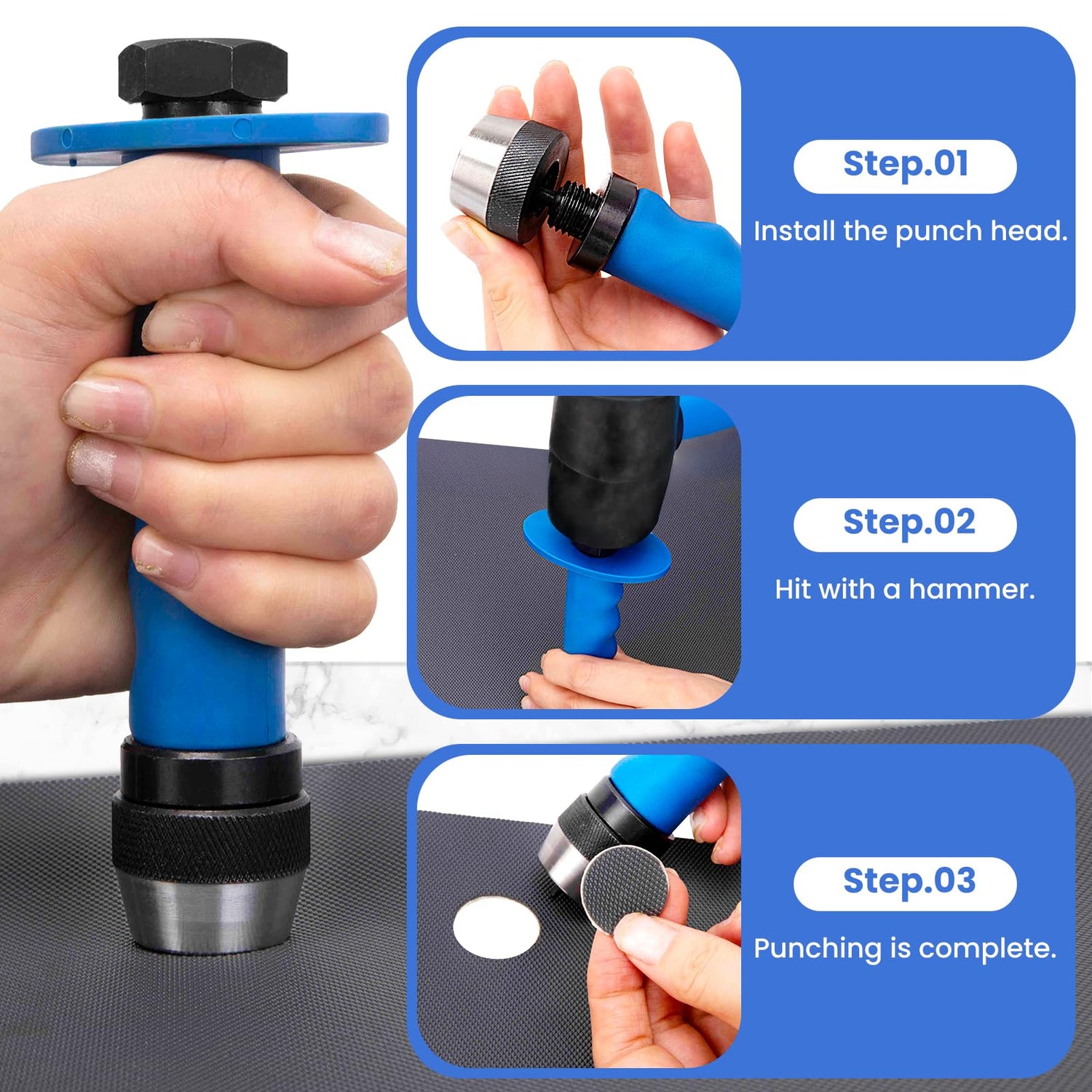 Step.01

Install the punch head.

Step.02

Hit with a hammer.

Step.03

Punching is complete.