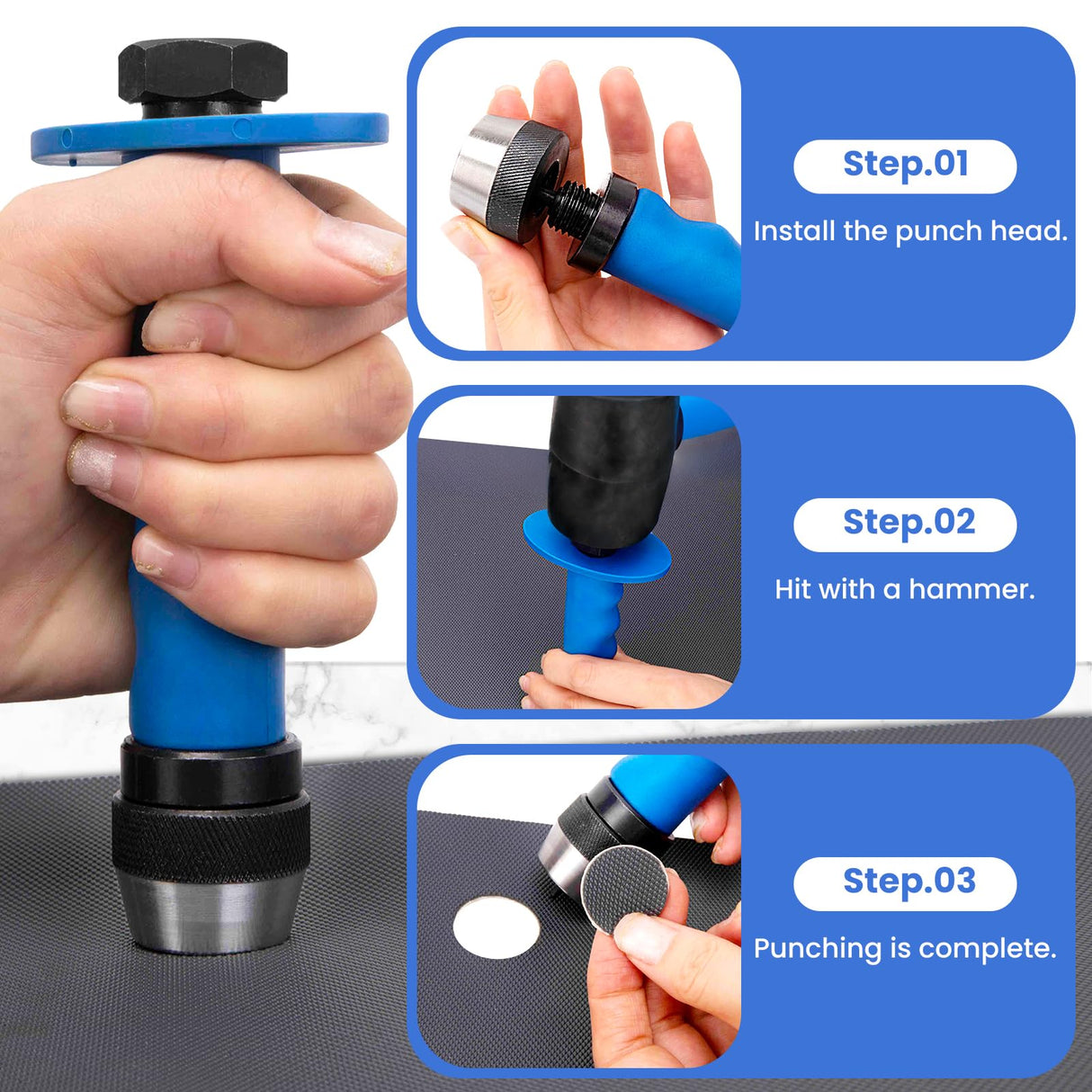 Step.01
Install the punch head.

Step.02
Hit with a hammer.

Step.03
Punching is complete.