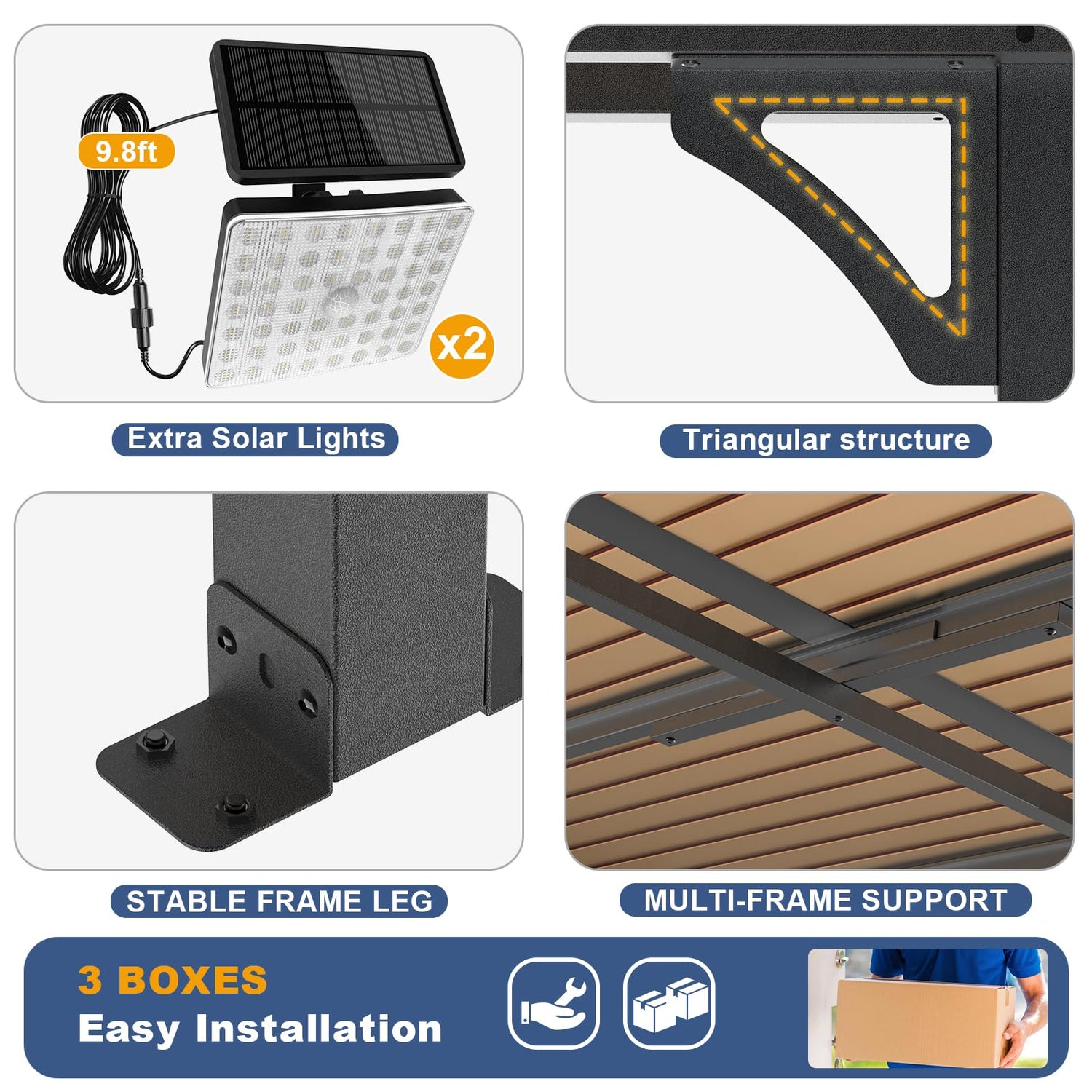 9.8ft

x2

Extra Solar Lights

Triangular structure

STABLE FRAME LEG

MULTI-FRAME SUPPORT

3 BOXES
Easy Installation