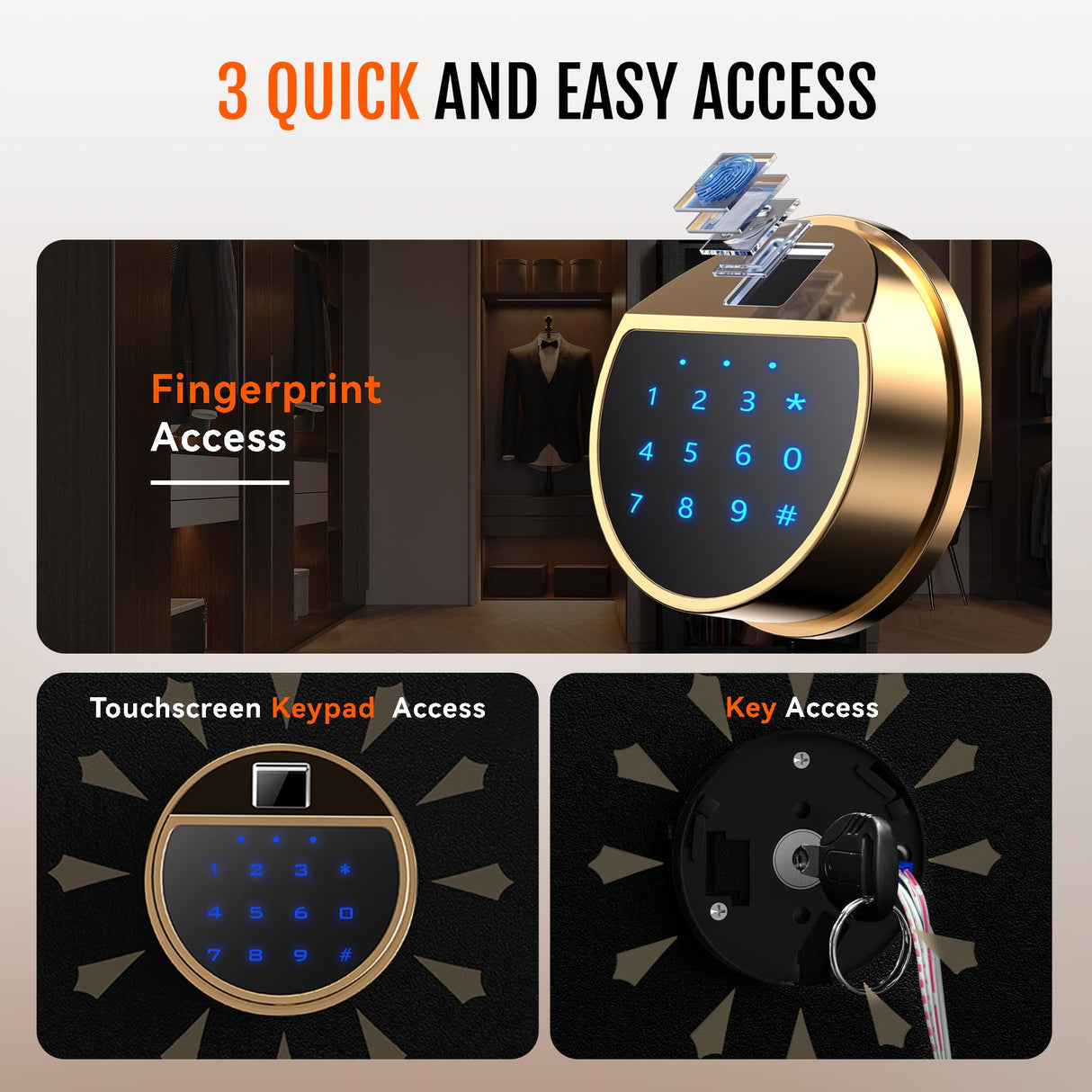 3 QUICK AND EASY ACCESS

Fingerprint Access

1 2 3 *
4 5 6 0
7 8 9 #

Touchscreen Keypad Access

1 2 3 *
4 5 6 0
7 8 9 #

Key Access