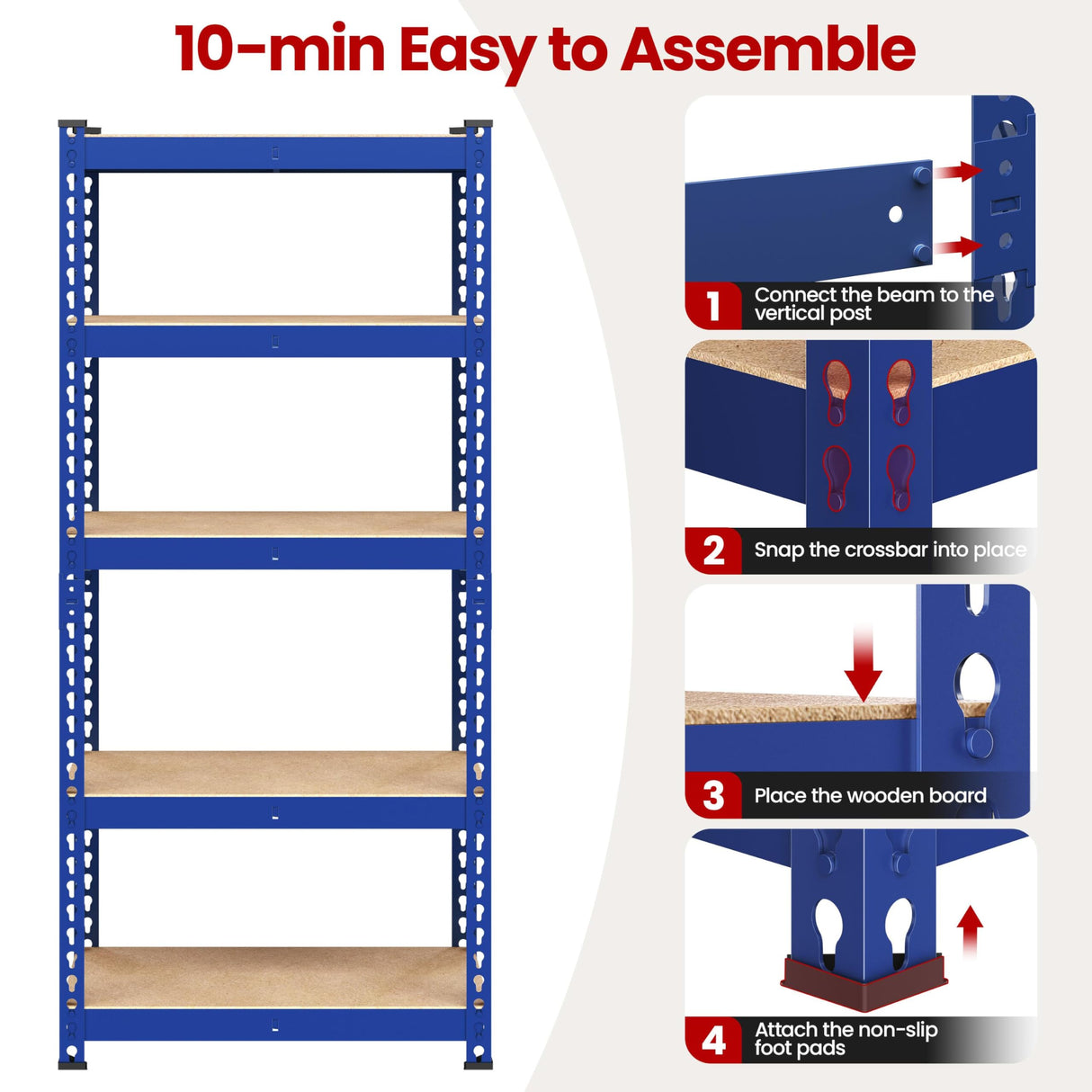 10-min Easy to Assemble

1 Connect the beam to the vertical post

2 Snap the crossbar into place

3 Place the wooden board

4 Attach the non-slip foot pads