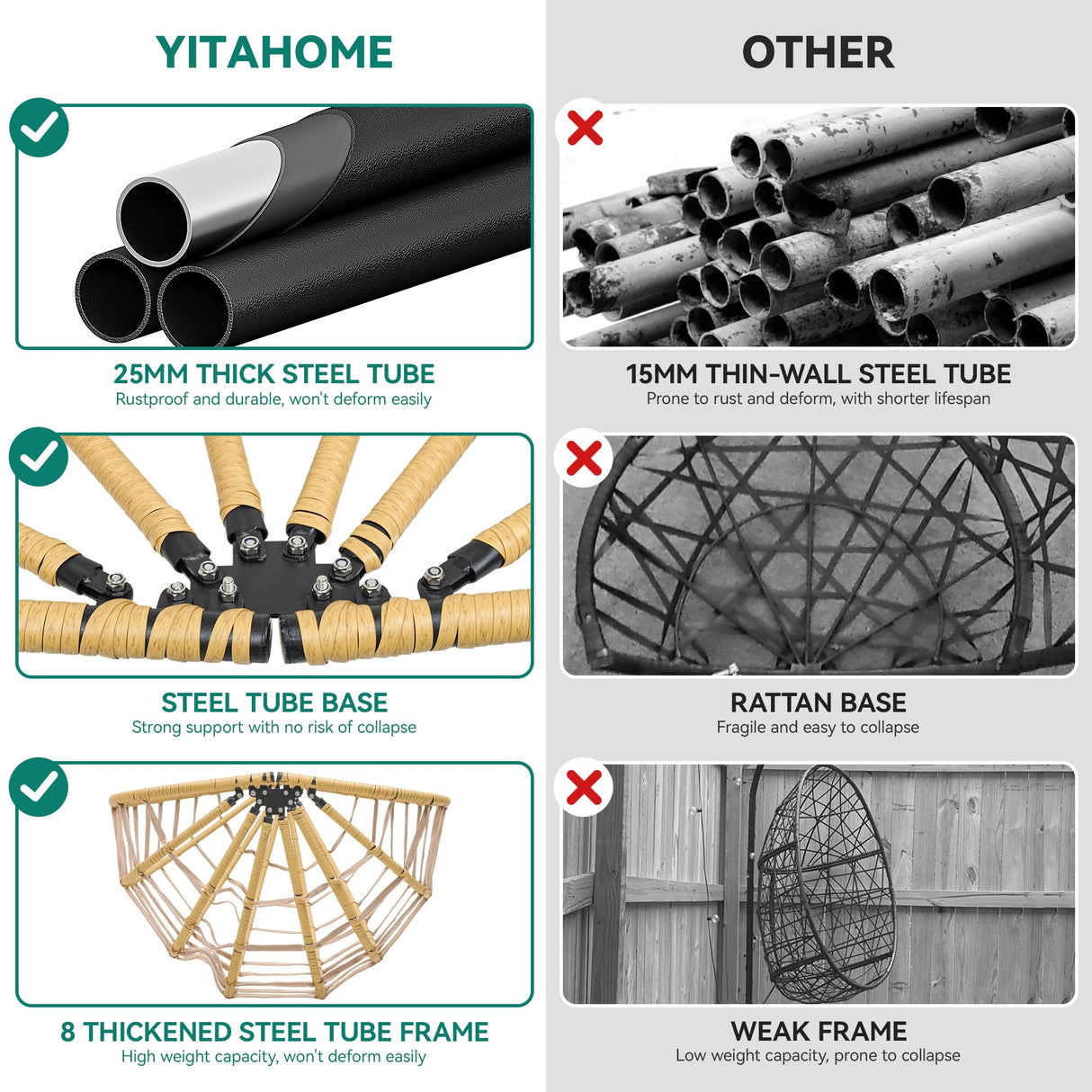 YITAHOME

25MM THICK STEEL TUBE
Rustproof and durable, won't deform easily

STEEL TUBE BASE
Strong support with no risk of collapse

8 THICKENED STEEL TUBE FRAME
High weight capacity, won't deform easily

OTHER

15MM THIN-WALL STEEL TUBE
Prone to rust and deform, with shorter lifespan

RATTAN BASE
Fragile and easy to collapse

WEAK FRAME
Low weight capacity, prone to collapse