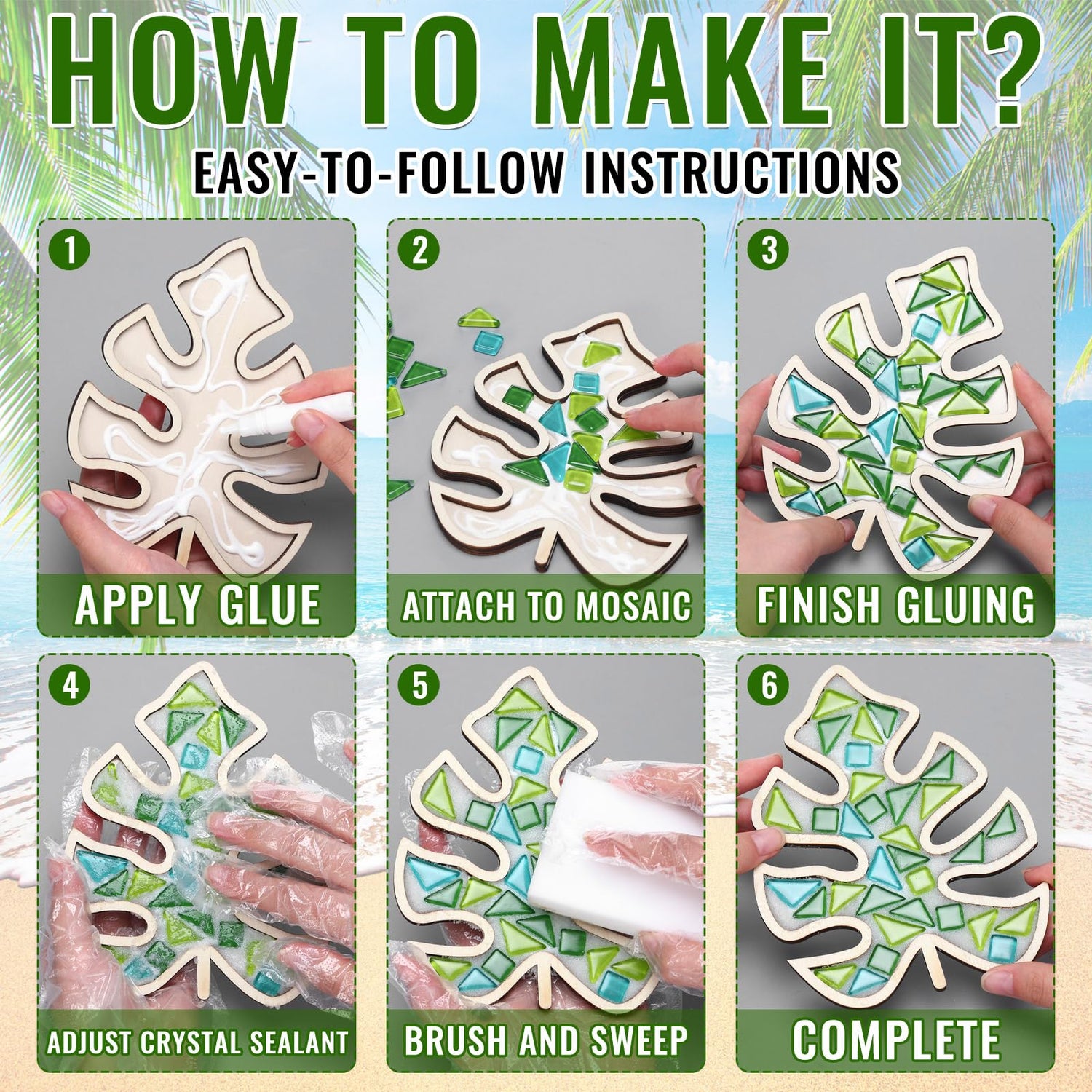 HOW TO MAKE IT?

EASY-TO-FOLLOW INSTRUCTIONS

1
APPLY GLUE

2
ATTACH TO MOSAIC

3
FINISH GLUING

4
ADJUST CRYSTAL SEALANT

5
BRUSH AND SWEEP

6
COMPLETE