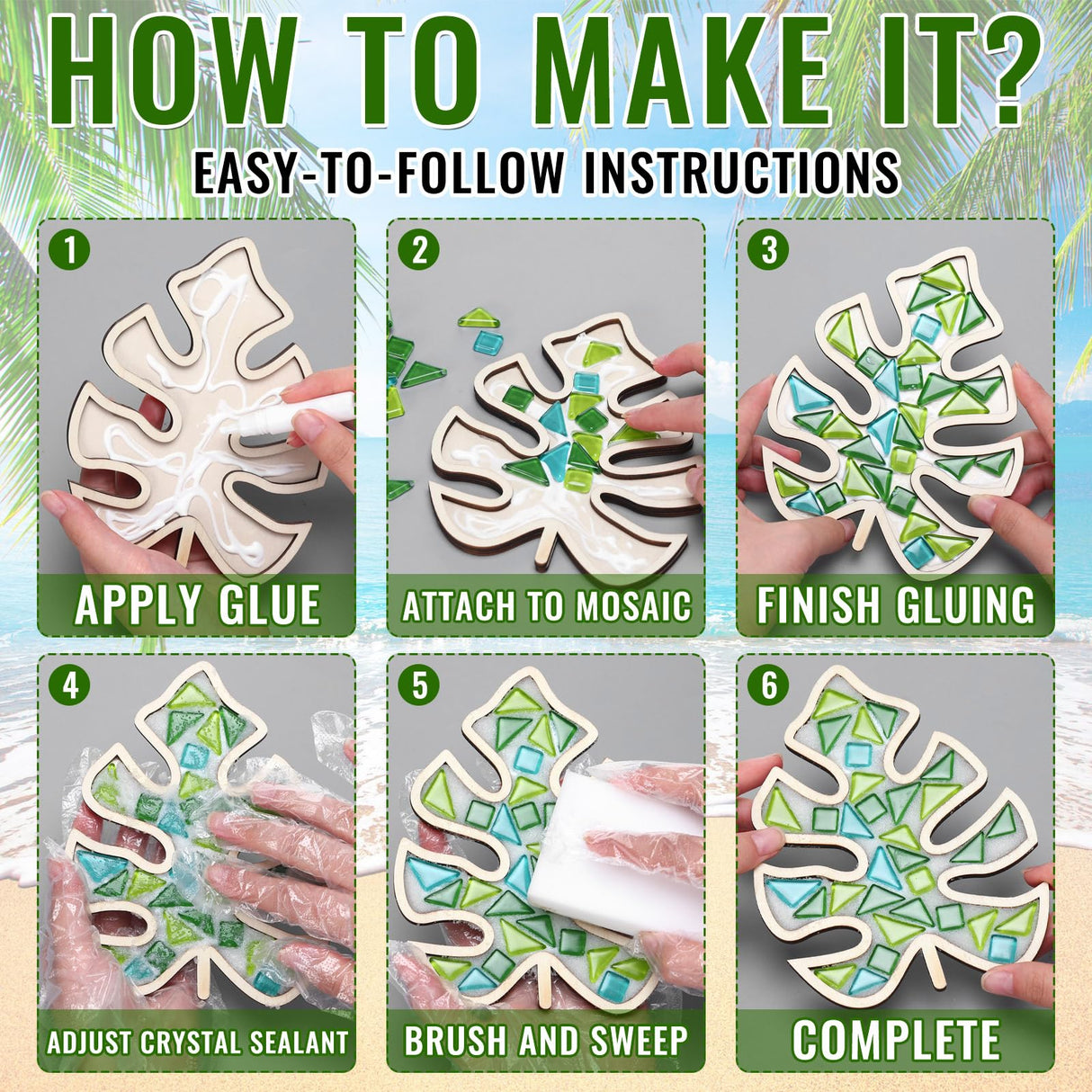 HOW TO MAKE IT?
EASY-TO-FOLLOW INSTRUCTIONS

1
APPLY GLUE

2
ATTACH TO MOSAIC

3
FINISH GLUING

4
ADJUST CRYSTAL SEALANT

5
BRUSH AND SWEEP

6
COMPLETE