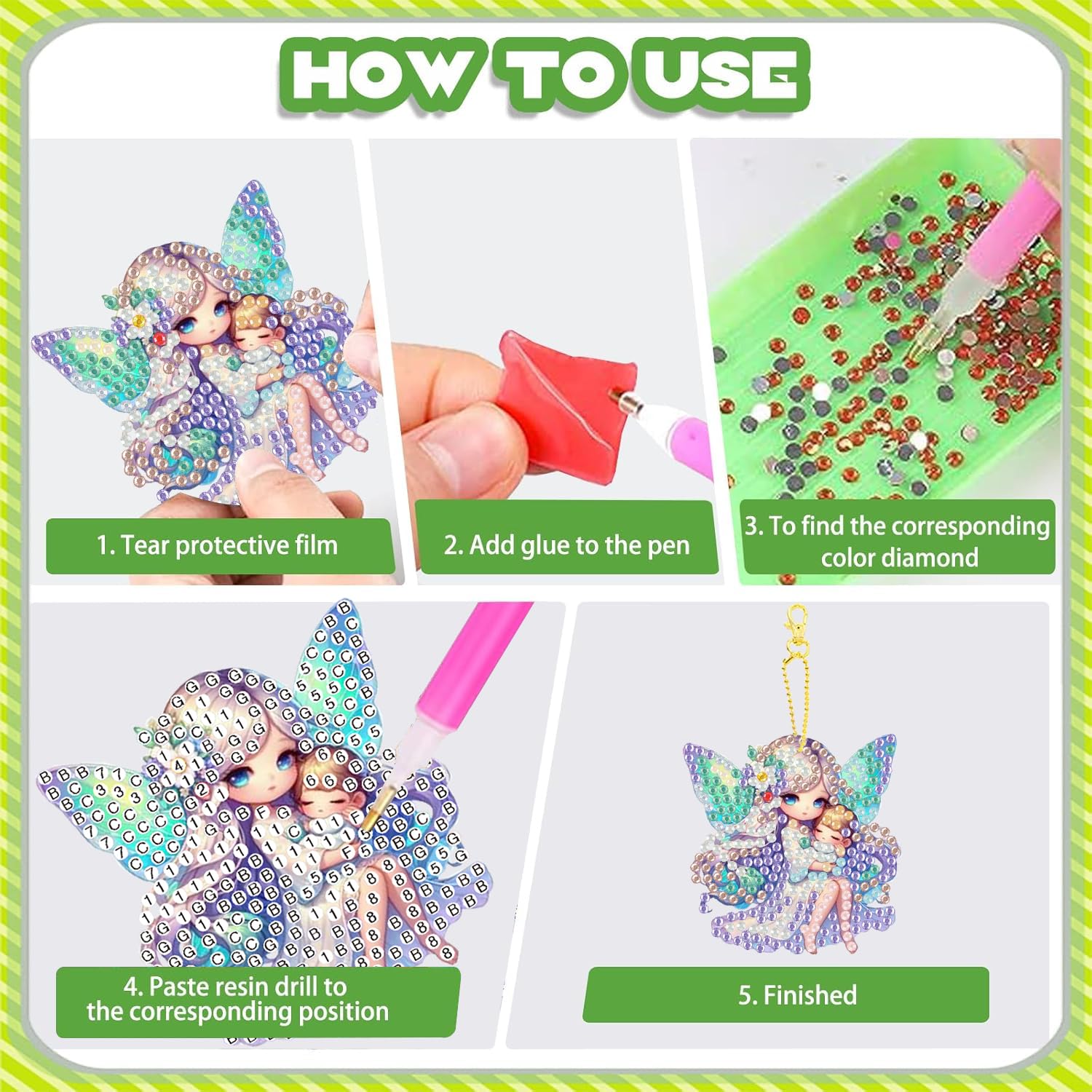 HOW TO USE

1. Tear protective film

2. Add glue to the pen

3. To find the corresponding color diamond

4. Paste resin drill to the corresponding position

5. Finished