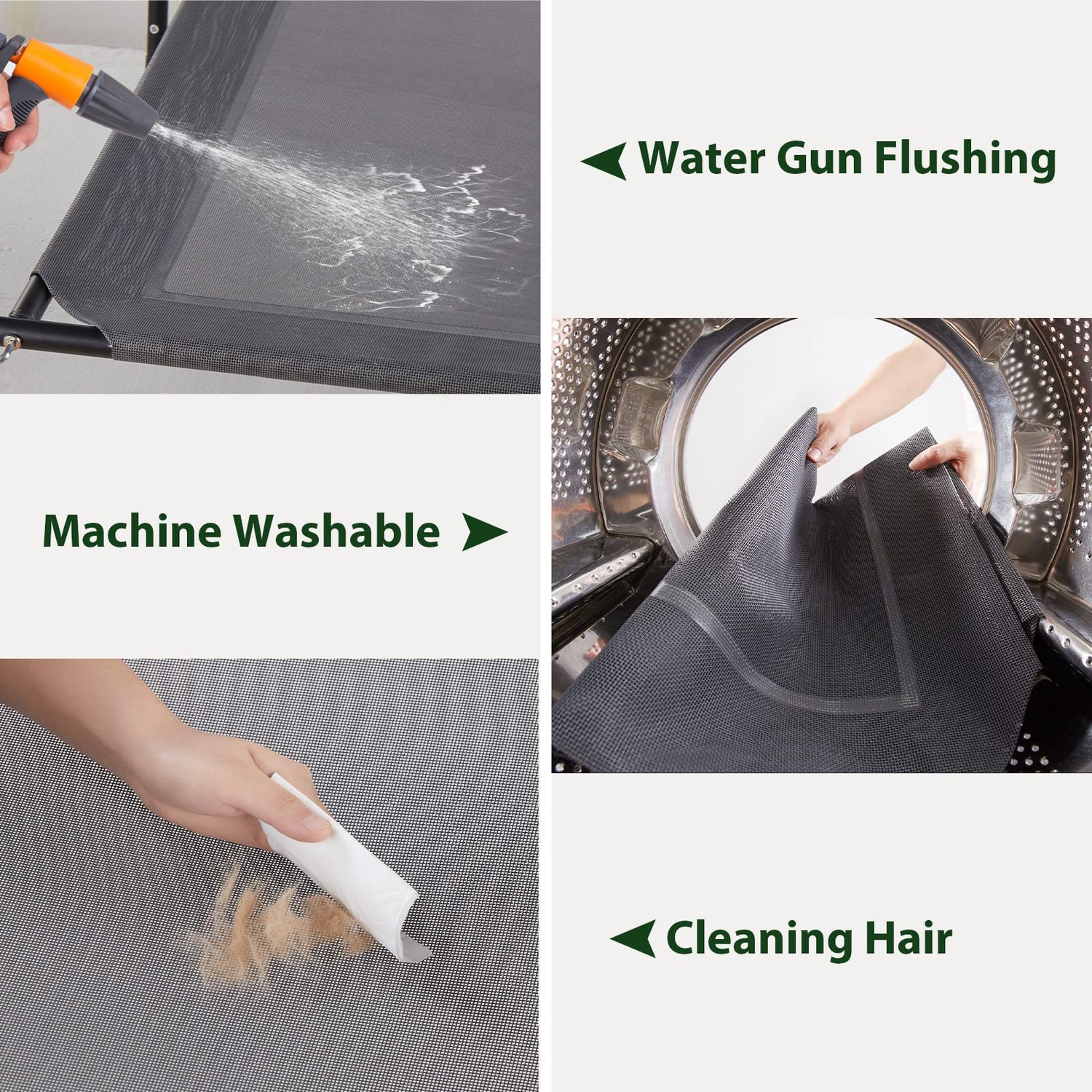 Water Gun Flushing

Machine Washable

Cleaning Hair