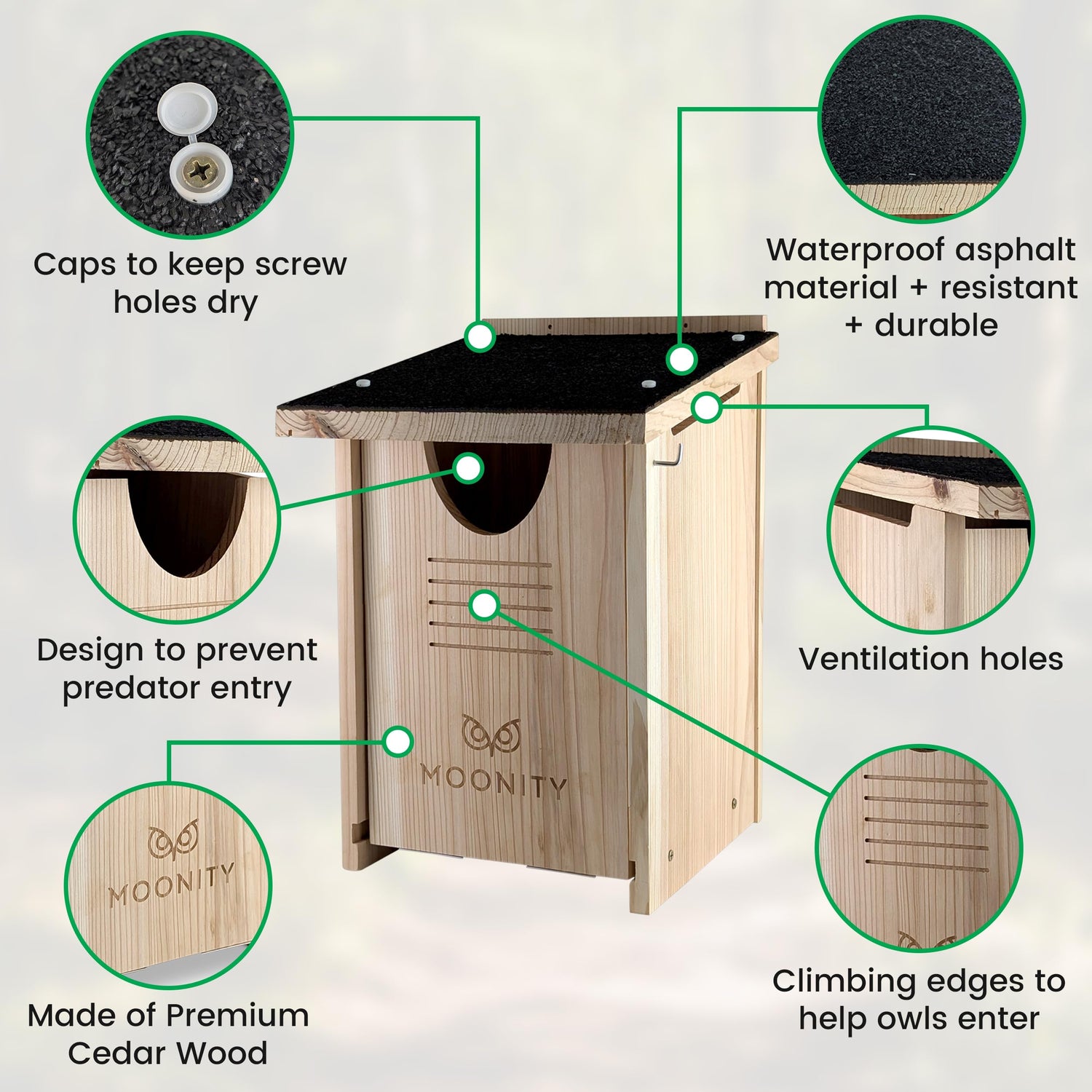 Caps to keep screw holes dry

Waterproof asphalt material + resistant + durable

Design to prevent predator entry

Ventilation holes

MOONITY

MOONITY

Made of Premium Cedar Wood

Climbing edges to help owls enter