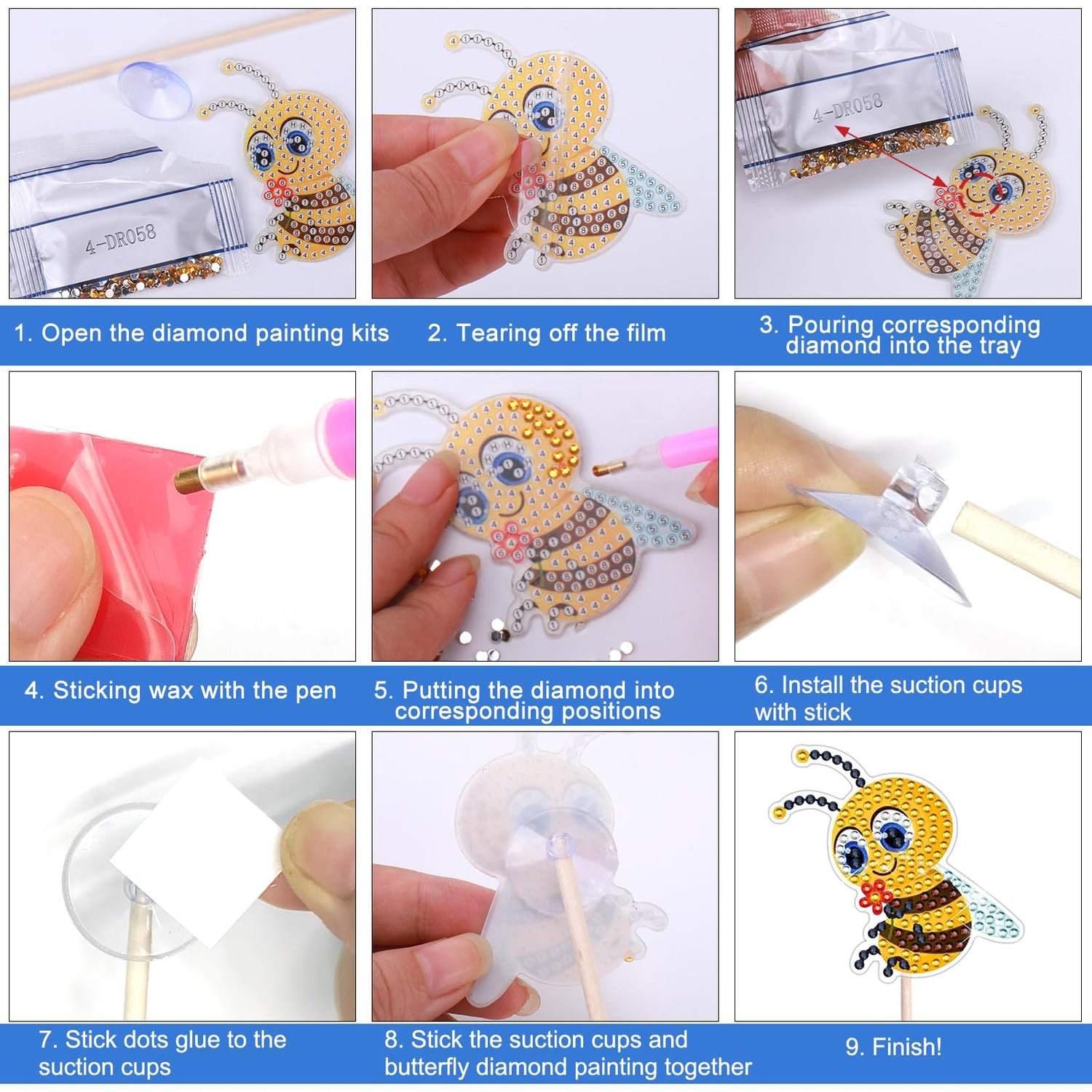 4-DR058

4-DR058

1. Open the diamond painting kits

2. Tearing off the film

3. Pouring corresponding diamond into the tray

4. Sticking wax with the pen

5. Putting the diamond into corresponding positions

6. Install the suction cups with stick

7. Stick dots glue to the suction cups

8. Stick the suction cups and butterfly diamond painting together

9. Finish!