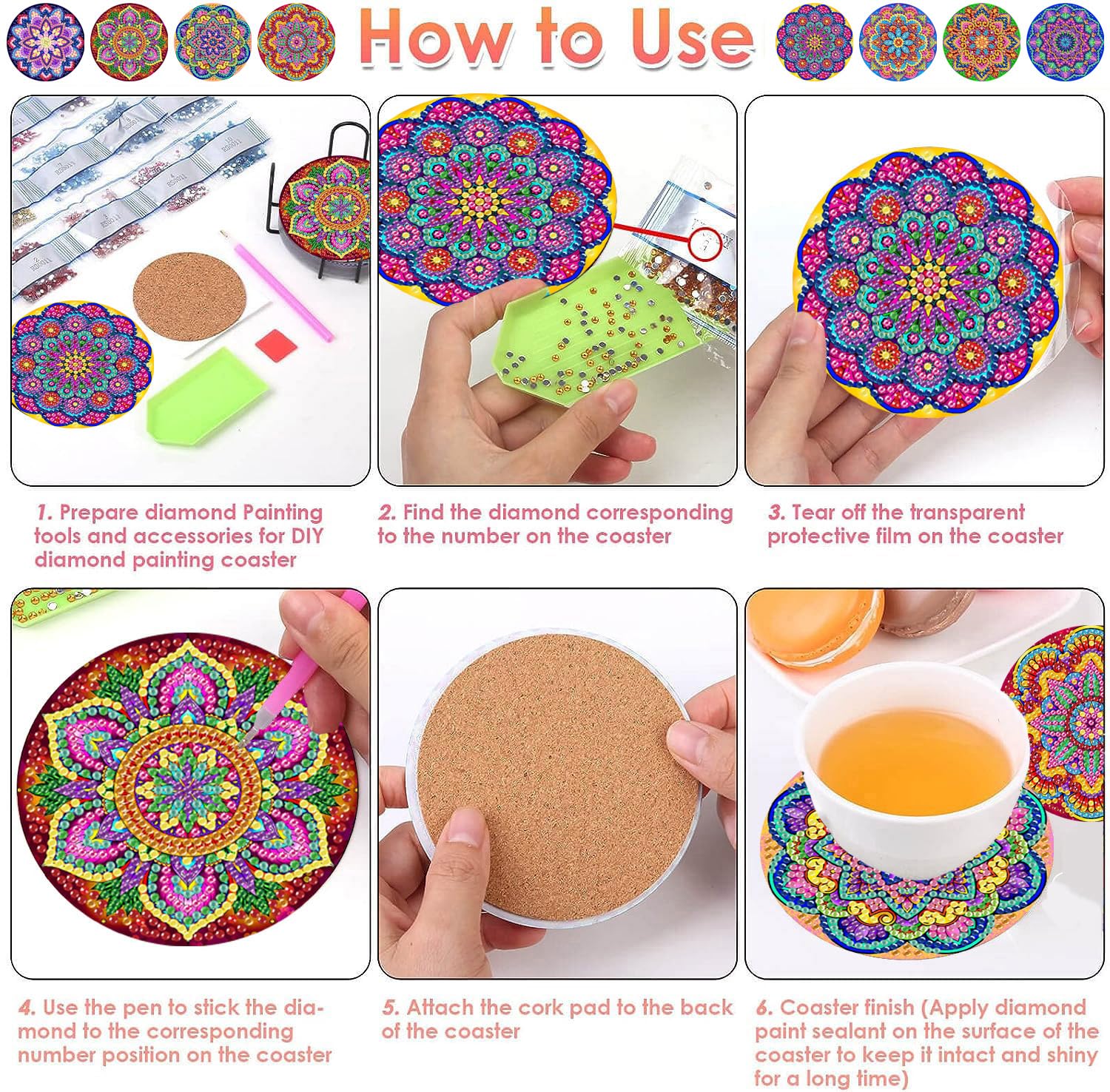 How to Use

1. Prepare diamond Painting tools and accessories for DIY diamond painting coaster

2. Find the diamond corresponding to the number on the coaster

3. Tear off the transparent protective film on the coaster

4. Use the pen to stick the diamond to the corresponding number position on the coaster

5. Attach the cork pad to the back of the coaster

6. Coaster finish (Apply diamond paint sealant on the surface of the coaster to keep it intact and shiny for a long time)