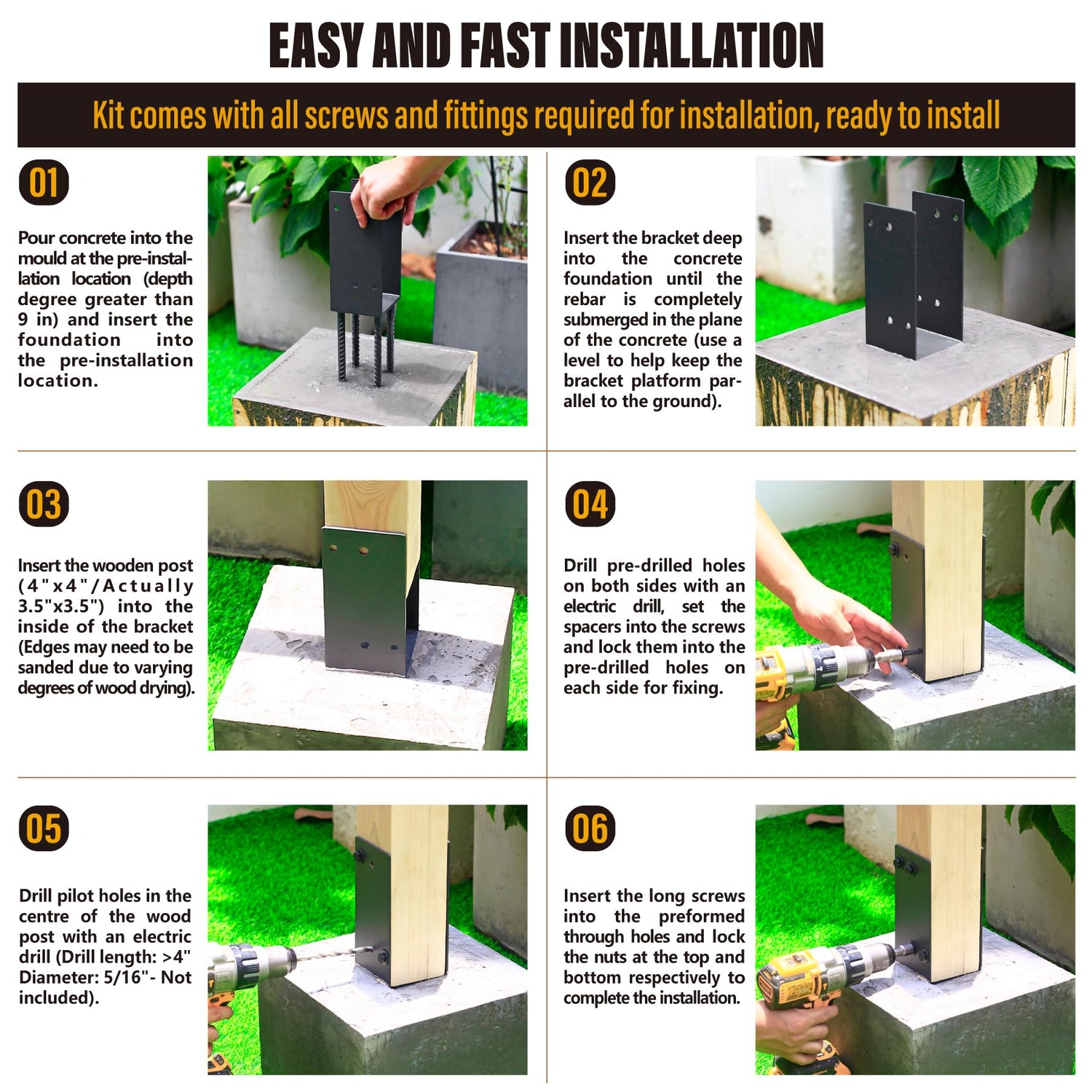 EASY AND FAST INSTALLATION

Kit comes with all screws and fittings required for installation, ready to install

01

Pour concrete into the mould at the pre-installation location (depth degree greater than 9 in) and insert the foundation into the pre-installation location.

02

Insert the bracket deep into the concrete foundation until the rebar is completely submerged in the plane of the concrete (use a level to help keep the bracket platform parallel to the ground).

03

Insert the wooden post (4"x4"/Actually 3.5"x3.5") into the inside of the bracket (Edges may need to be sanded due to varying degrees of wood drying).

04

Drill pre-drilled holes on both sides with an electric drill, set the spacers into the screws and lock them into the pre-drilled holes on each side for fixing.

05

Drill pilot holes in the centre of the wood post with an electric drill (Drill length: >4" Diameter: 5/16"- Not included).

06

Insert the long screws into the preformed through holes and lock the nuts at the top and bottom respectively to complete the installation.