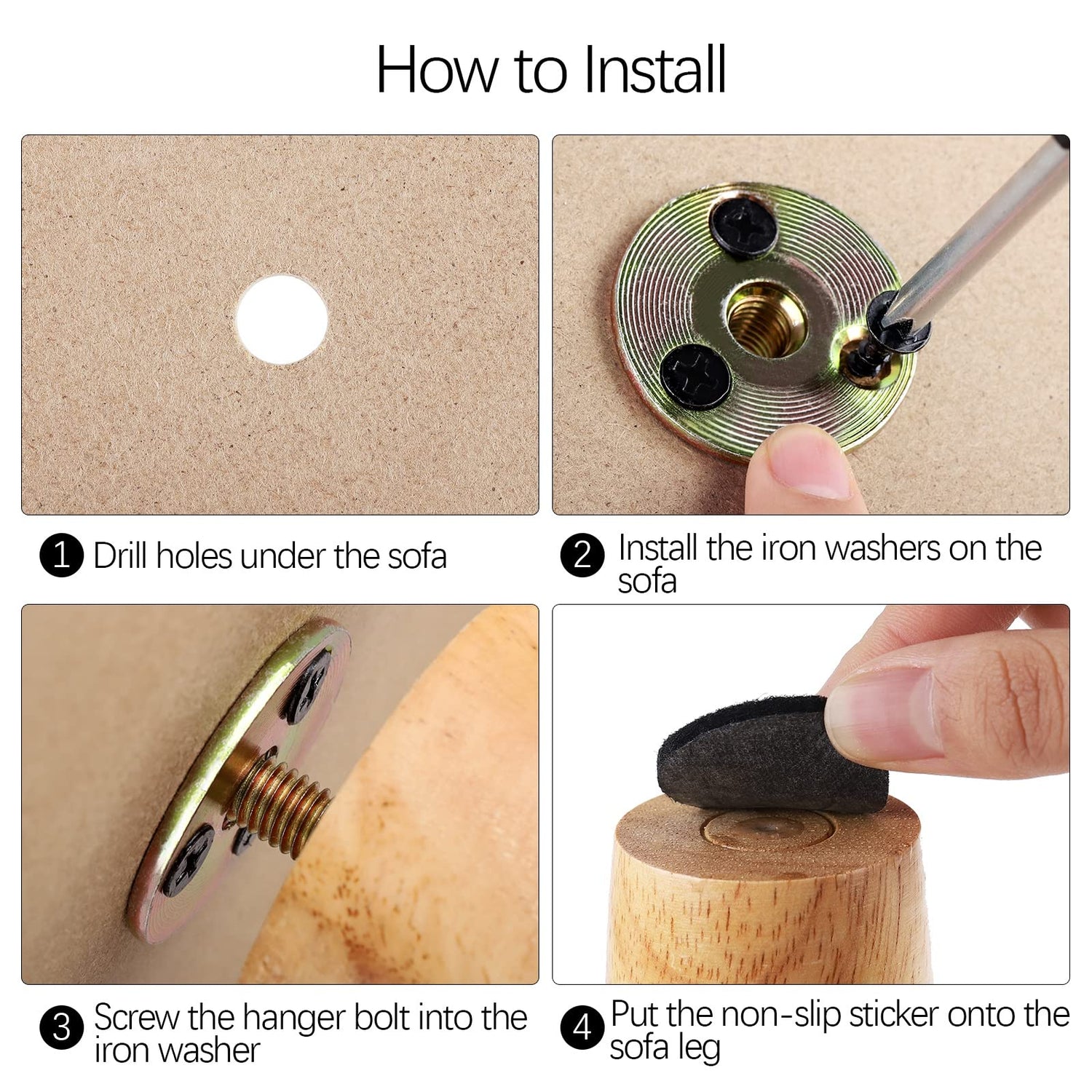 How to Install

1 Drill holes under the sofa

2 Install the iron washers on the sofa

3 Screw the hanger bolt into the iron washer

4 Put the non-slip sticker onto the sofa leg