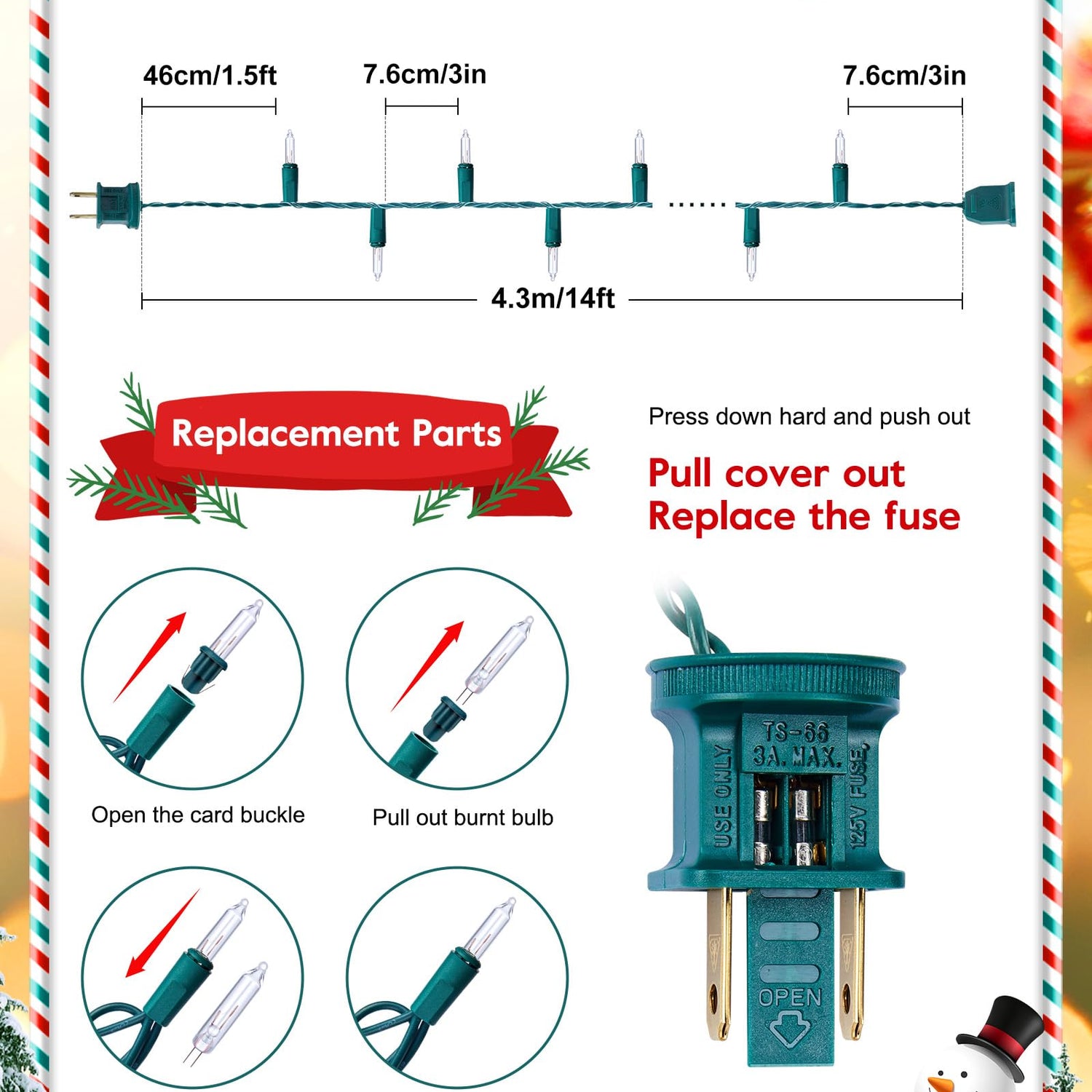 46cm/1.5ft
7.6cm/3in
7.6cm/3in
4.3m/14ft

Replacement Parts

Press down hard and push out

Pull cover out
Replace the fuse

Open the card buckle
Pull out burnt bulb

TS-66
3A. MAX.
USE ONLY
125V FUSE,
OPEN