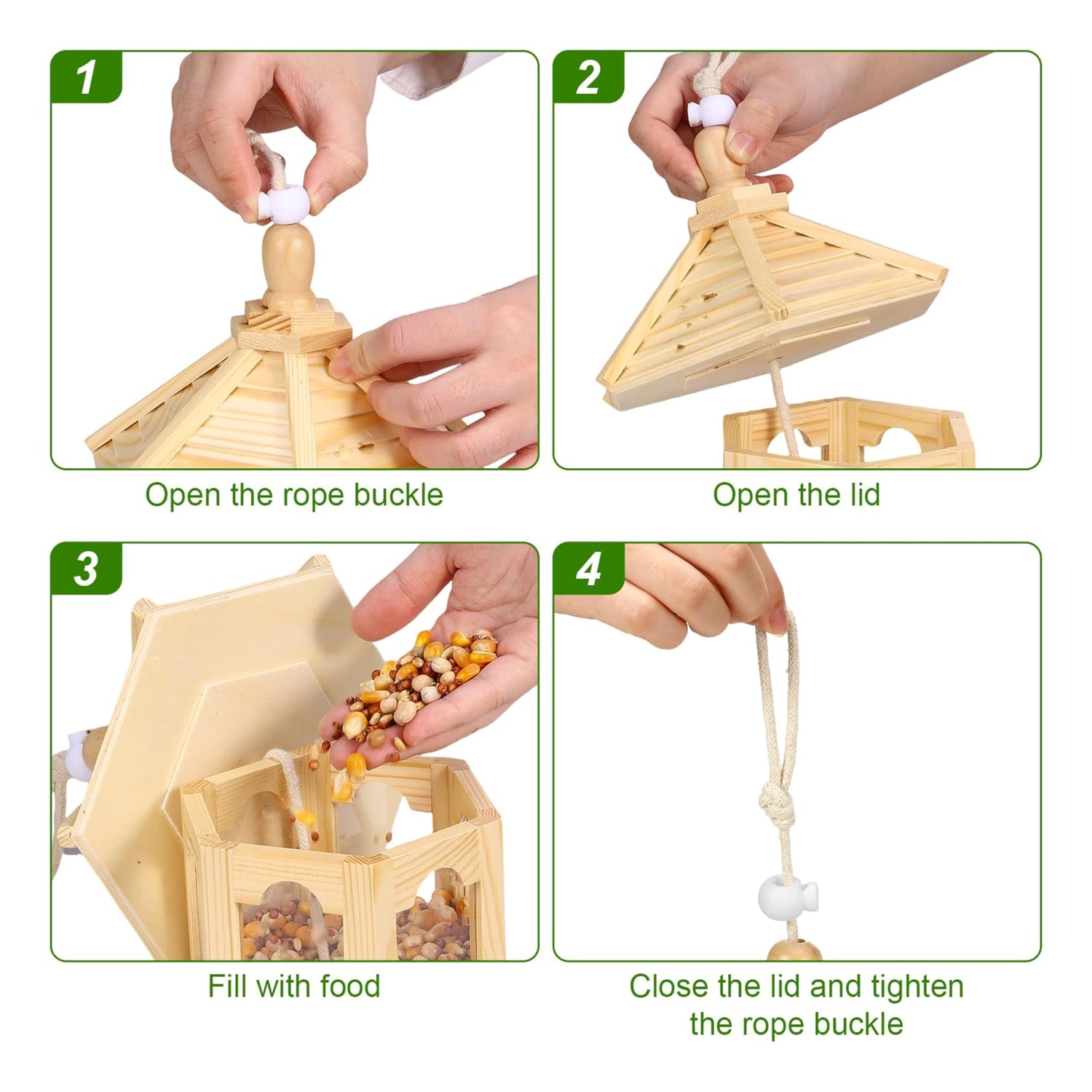 1

Open the rope buckle

2

Open the lid

3

Fill with food

4

Close the lid and tighten the rope buckle