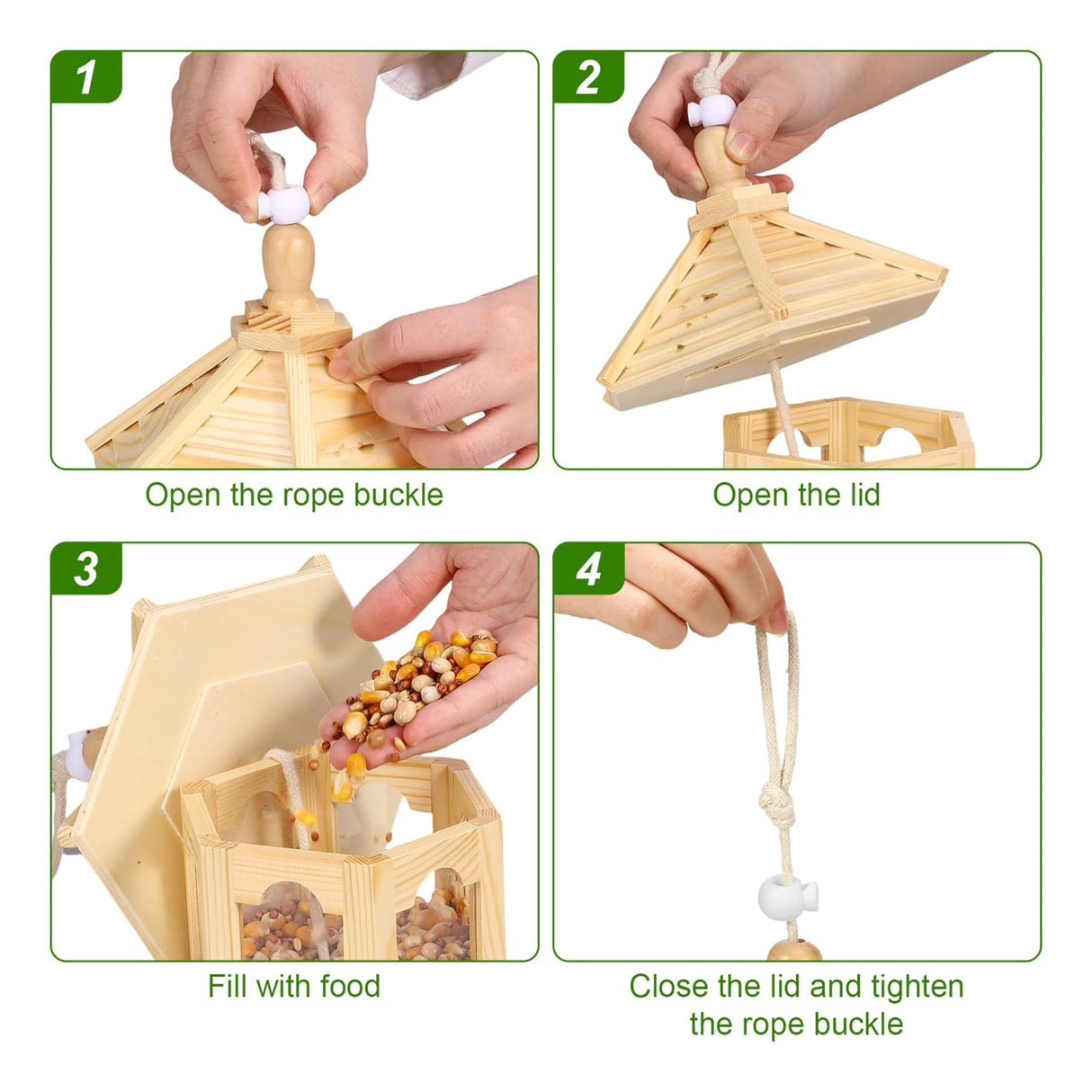 1

Open the rope buckle

2

Open the lid

3

Fill with food

4

Close the lid and tighten the rope buckle