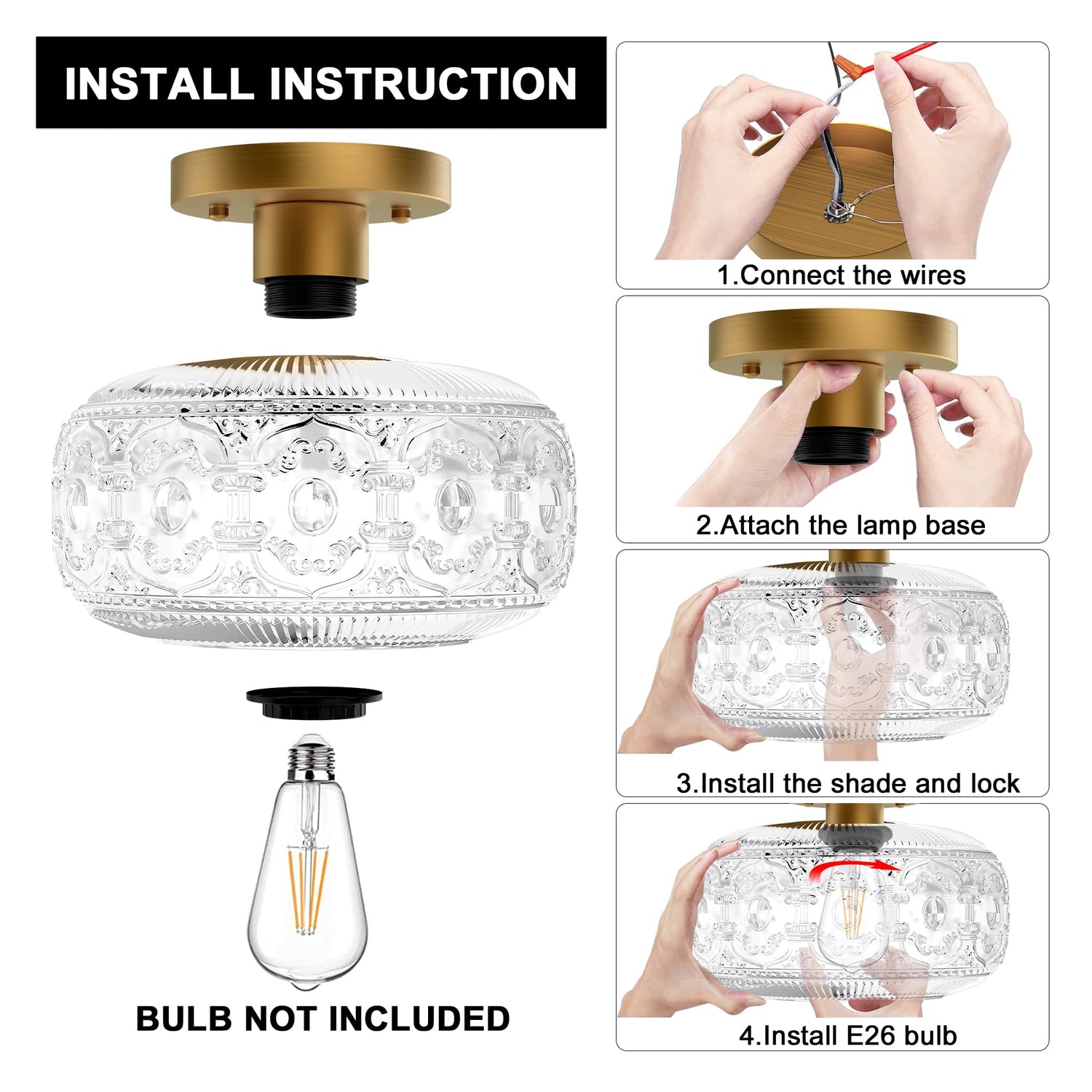 INSTALL INSTRUCTION

BULB NOT INCLUDED

1.Connect the wires

2.Attach the lamp base

3.Install the shade and lock

4.Install E26 bulb