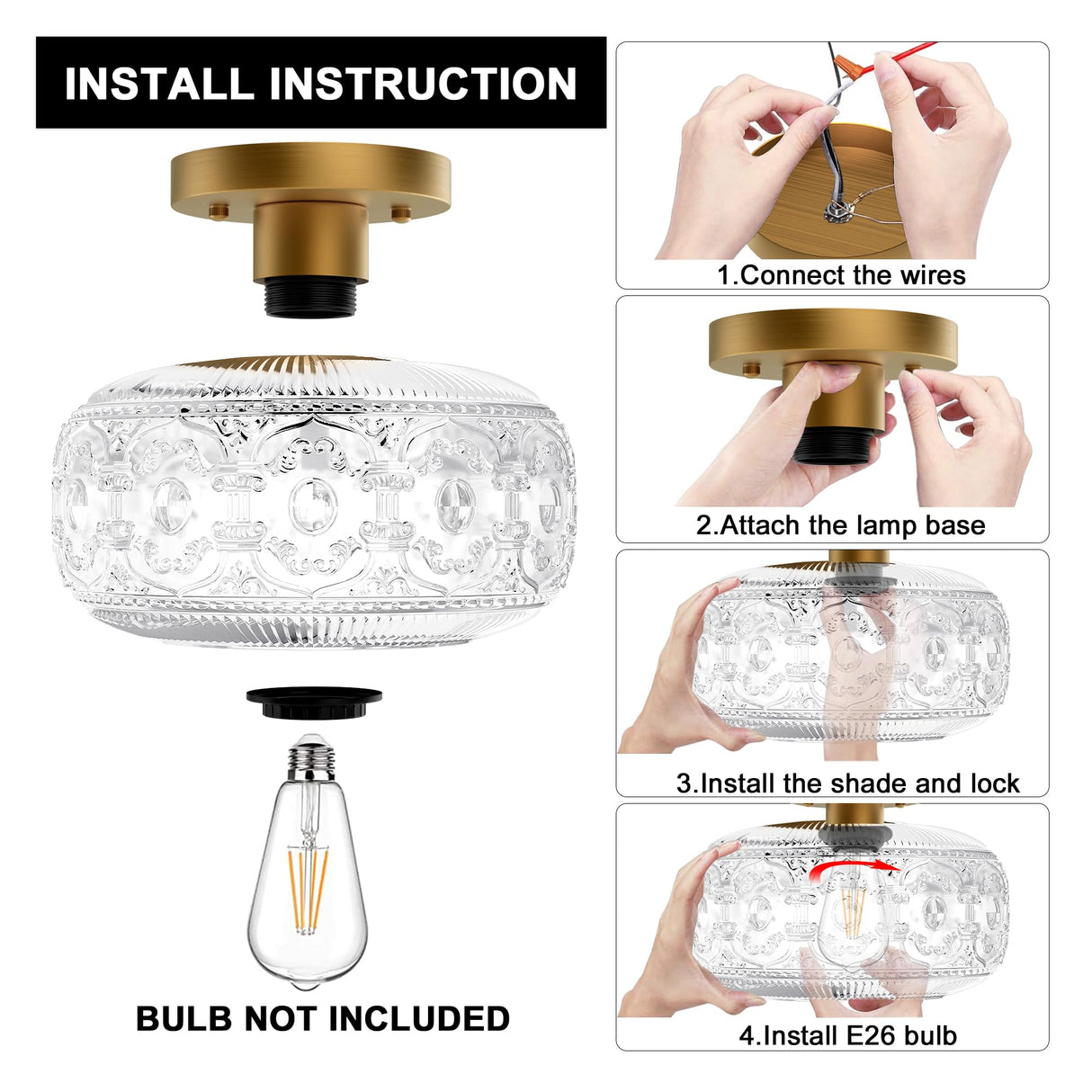 INSTALL INSTRUCTION

BULB NOT INCLUDED

1.Connect the wires

2.Attach the lamp base

3.Install the shade and lock

4.Install E26 bulb