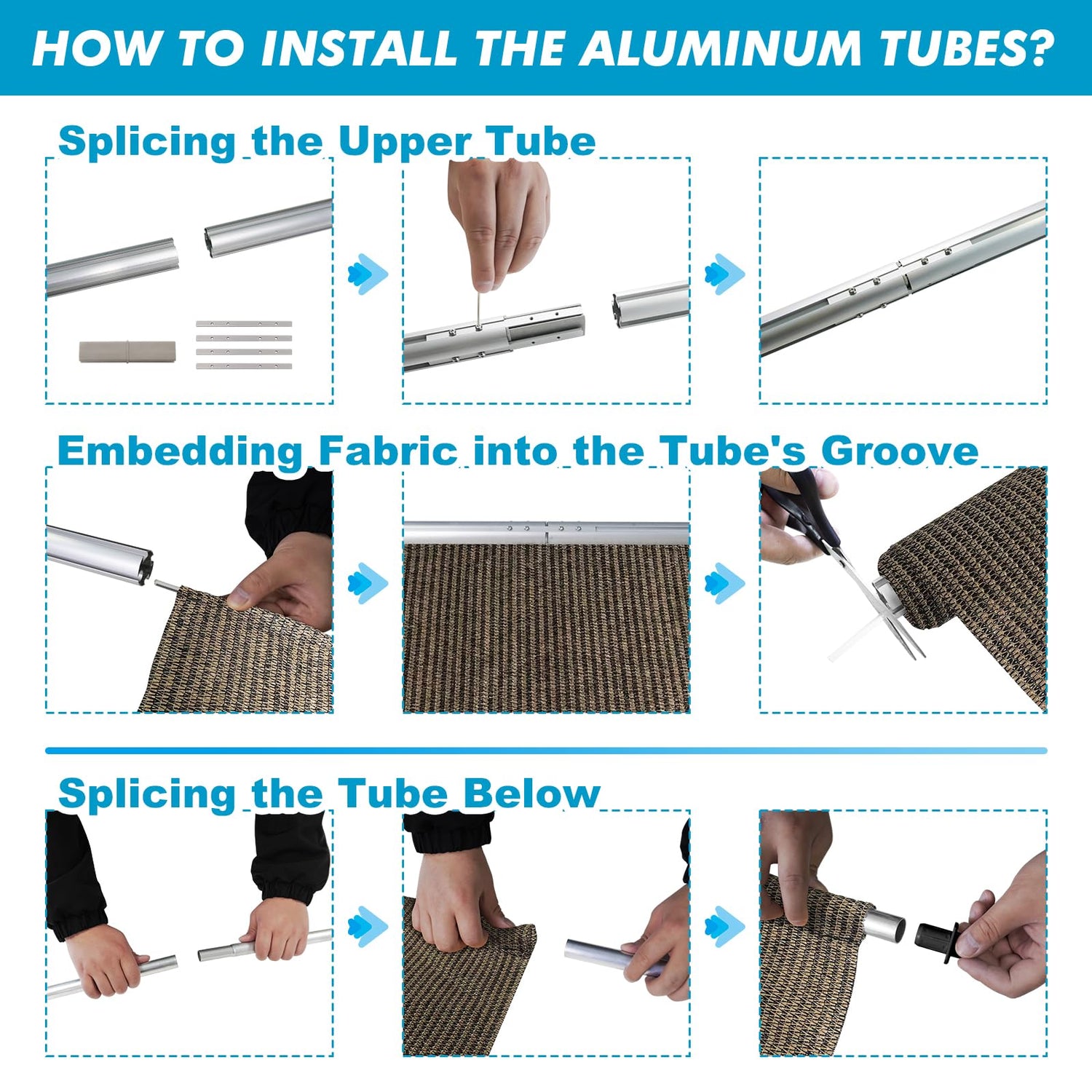 HOW TO INSTALL THE ALUMINUM TUBES?

Splicing the Upper Tube

Embedding Fabric into the Tube's Groove

Splicing the Tube Below