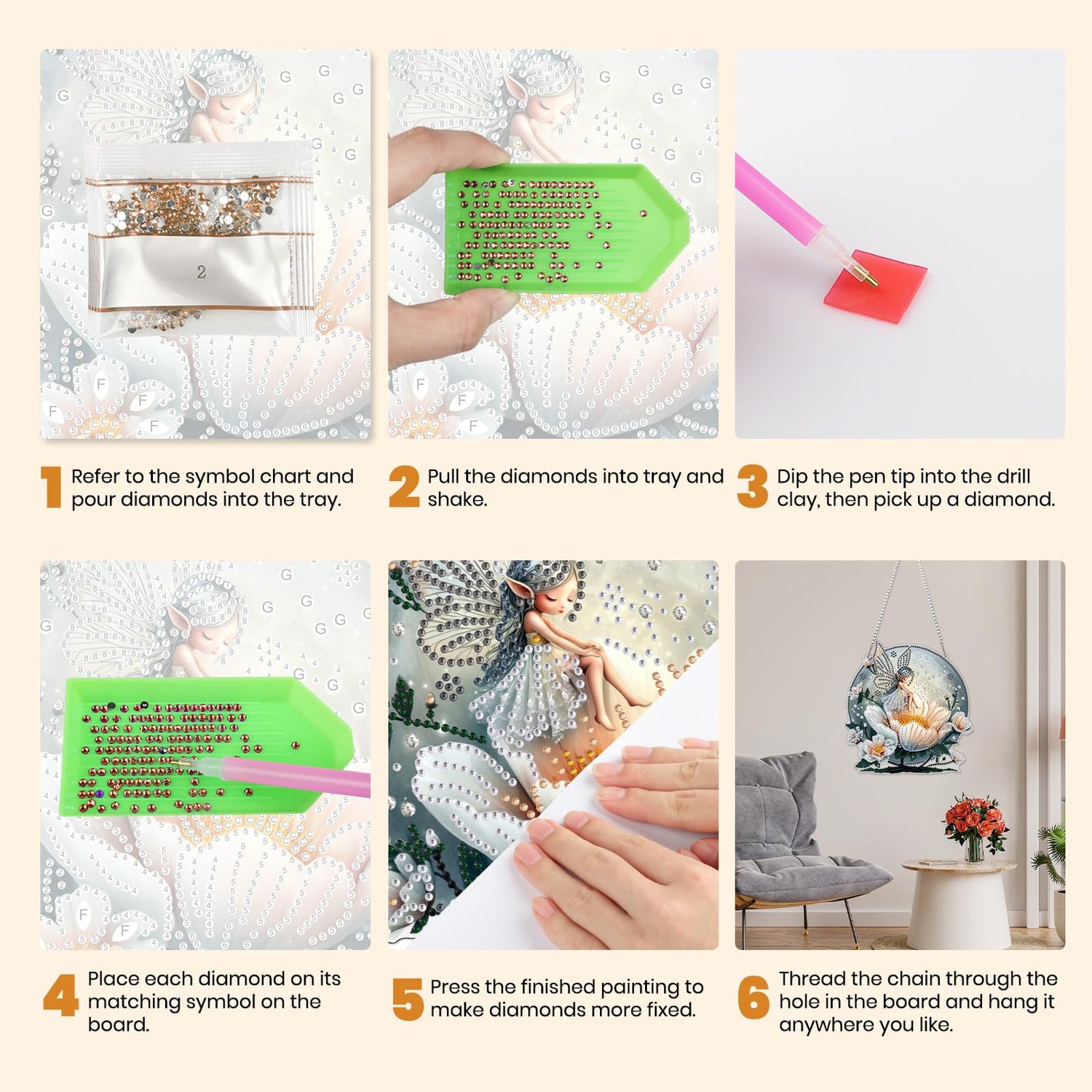 2

1 Refer to the symbol chart and pour diamonds into the tray.

2 Pull the diamonds into tray and shake.

3 Dip the pen tip into the drill clay, then pick up a diamond.

4 Place each diamond on its matching symbol on the board.

5 Press the finished painting to make diamonds more fixed.

6 Thread the chain through the hole in the board and hang it anywhere you like.