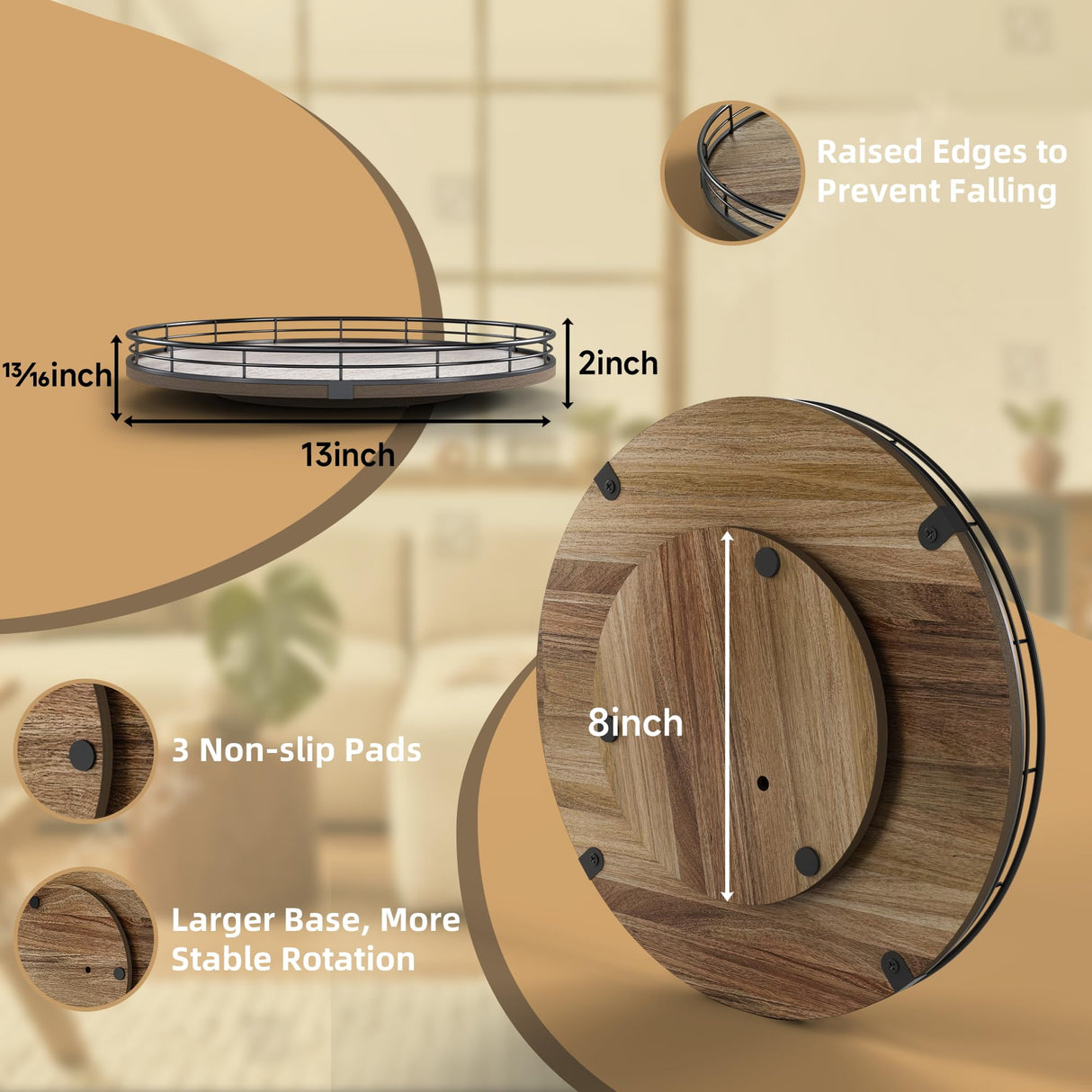 Raised Edges to Prevent Falling

$\frac{13}{16}$inch

2inch

13inch

8inch

3 Non-slip Pads

Larger Base, More Stable Rotation