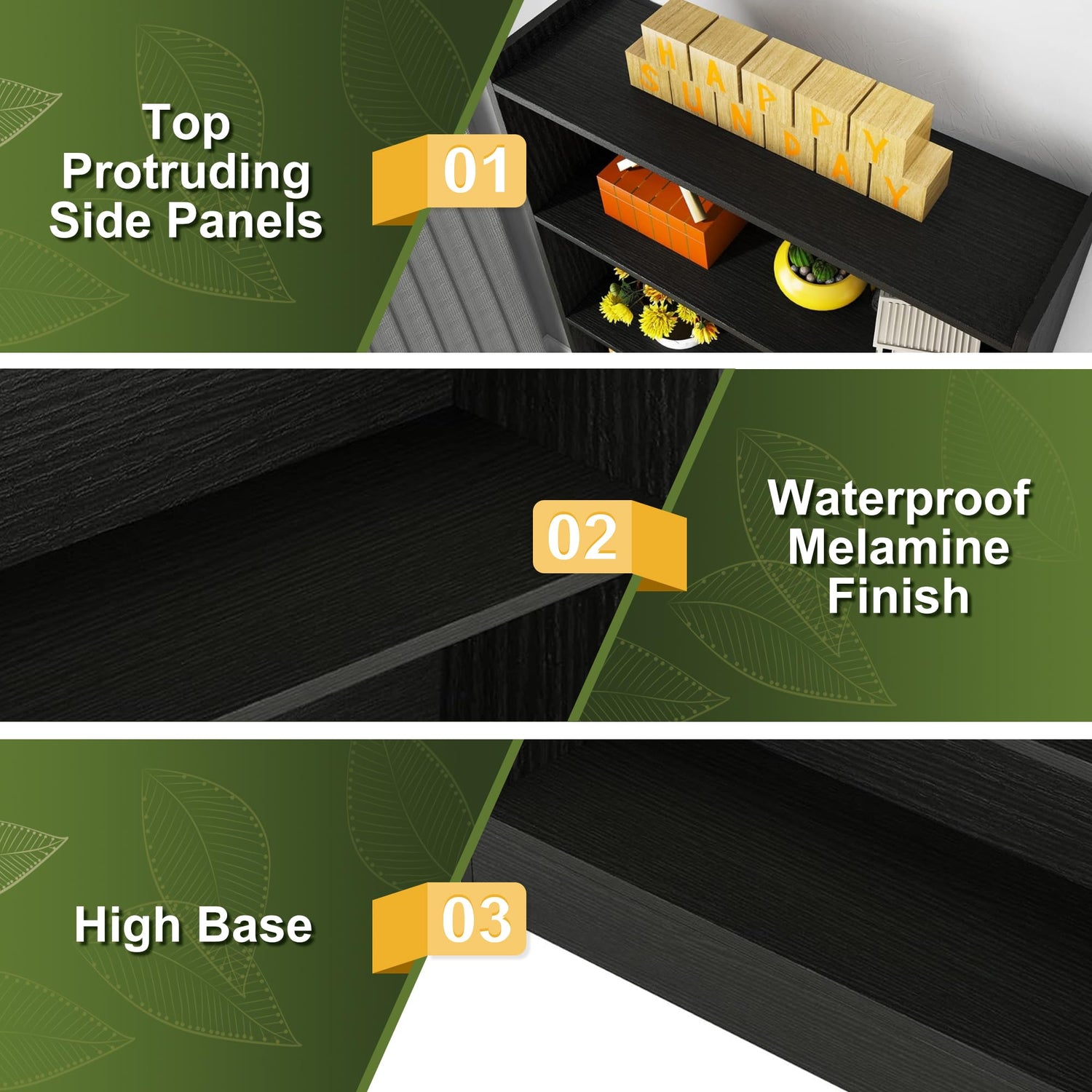 Top Protruding Side Panels

01

HAPPY
SUNDAY

02

Waterproof Melamine Finish

High Base

03