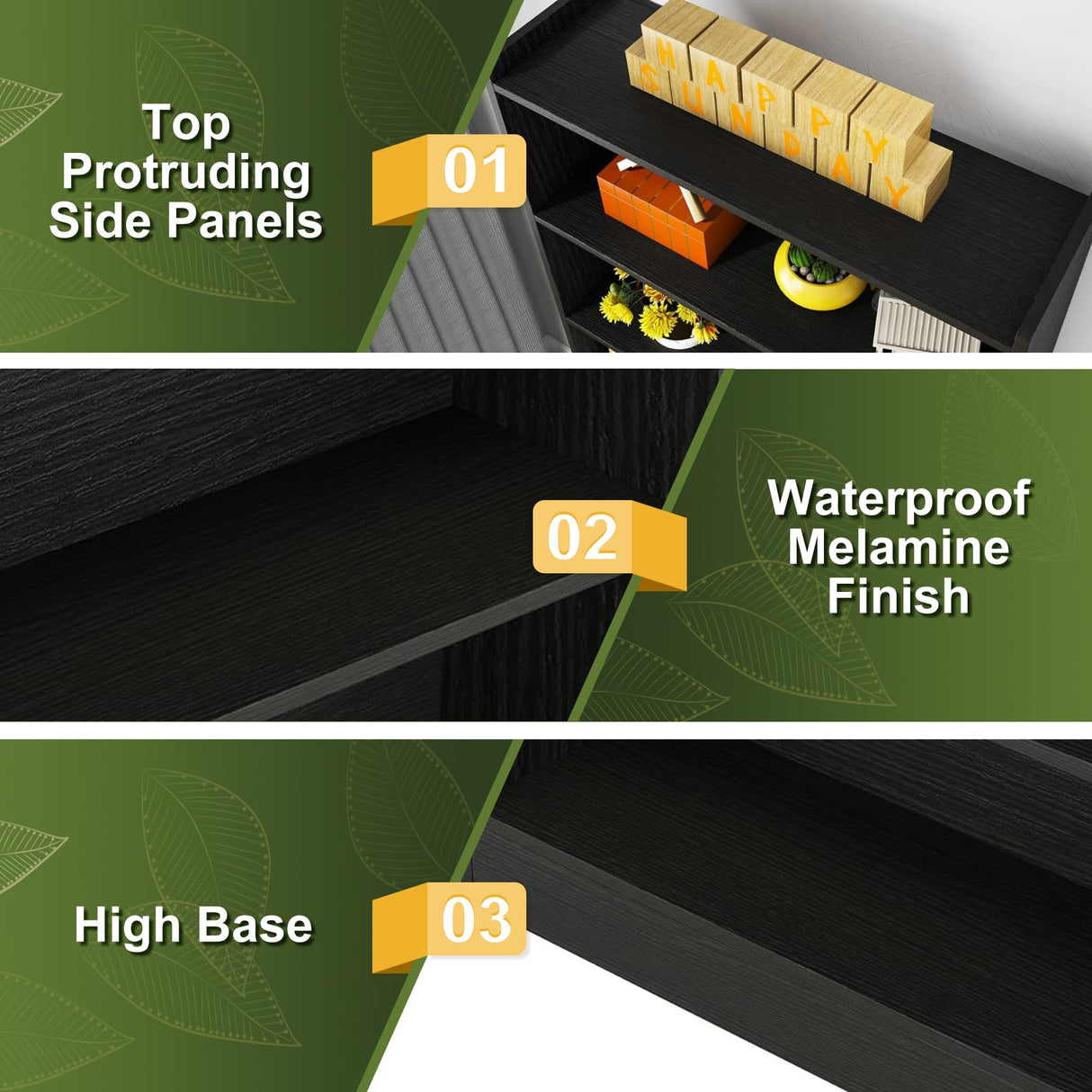 Top Protruding Side Panels

01

HAPPY SUNDAY

02

Waterproof Melamine Finish

High Base

03