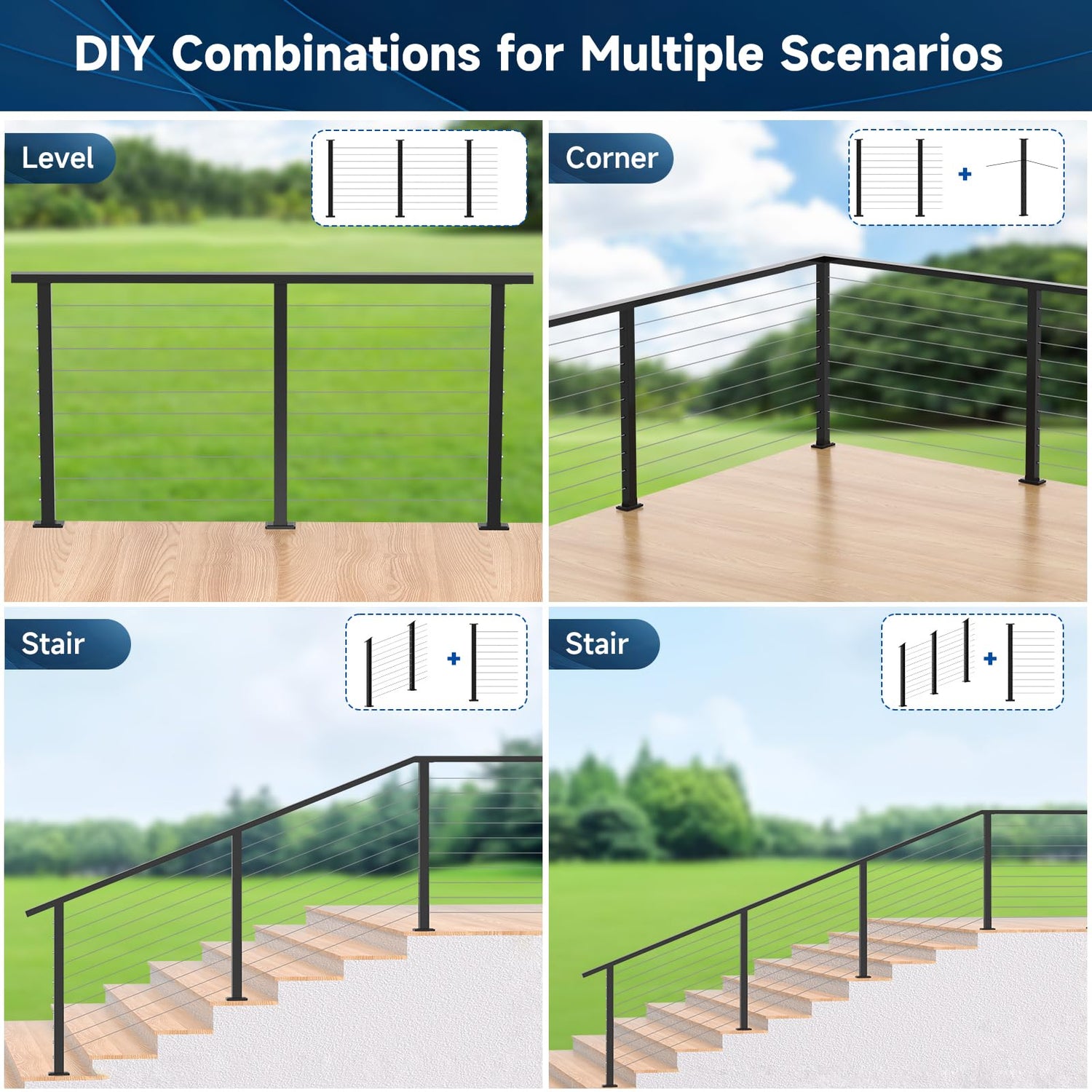 DIY Combinations for Multiple Scenarios

Level

Corner

+

Stair

+

Stair

+