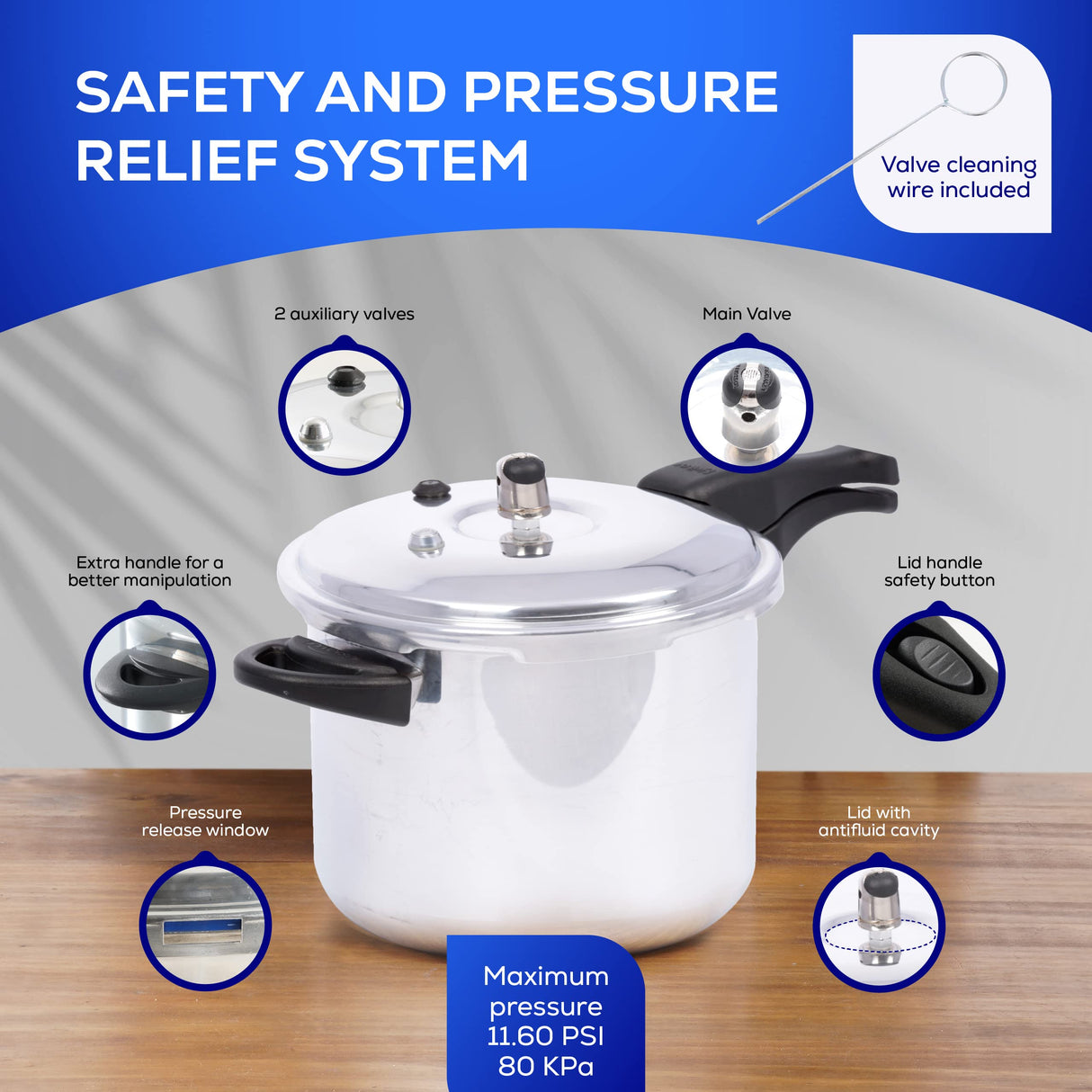 SAFETY AND PRESSURE RELIEF SYSTEM

Valve cleaning wire included

2 auxiliary valves

Main Valve

Extra handle for a better manipulation

Lid handle safety button

Pressure release window

Lid with antifluid cavity

Maximum pressure 11.60 PSI 80 KPa