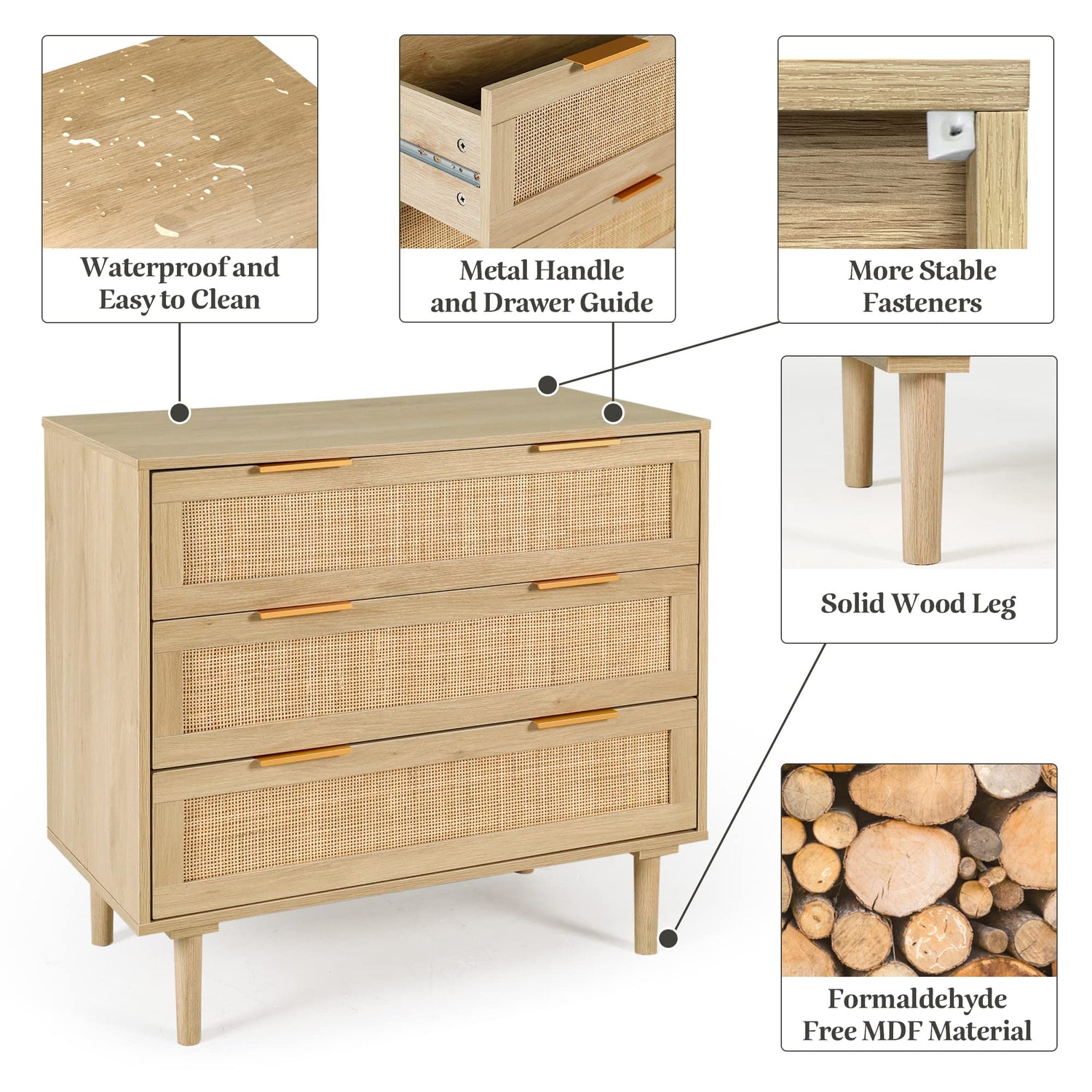 Waterproof and Easy to Clean

Metal Handle and Drawer Guide

More Stable Fasteners

Solid Wood Leg

Formaldehyde Free MDF Material