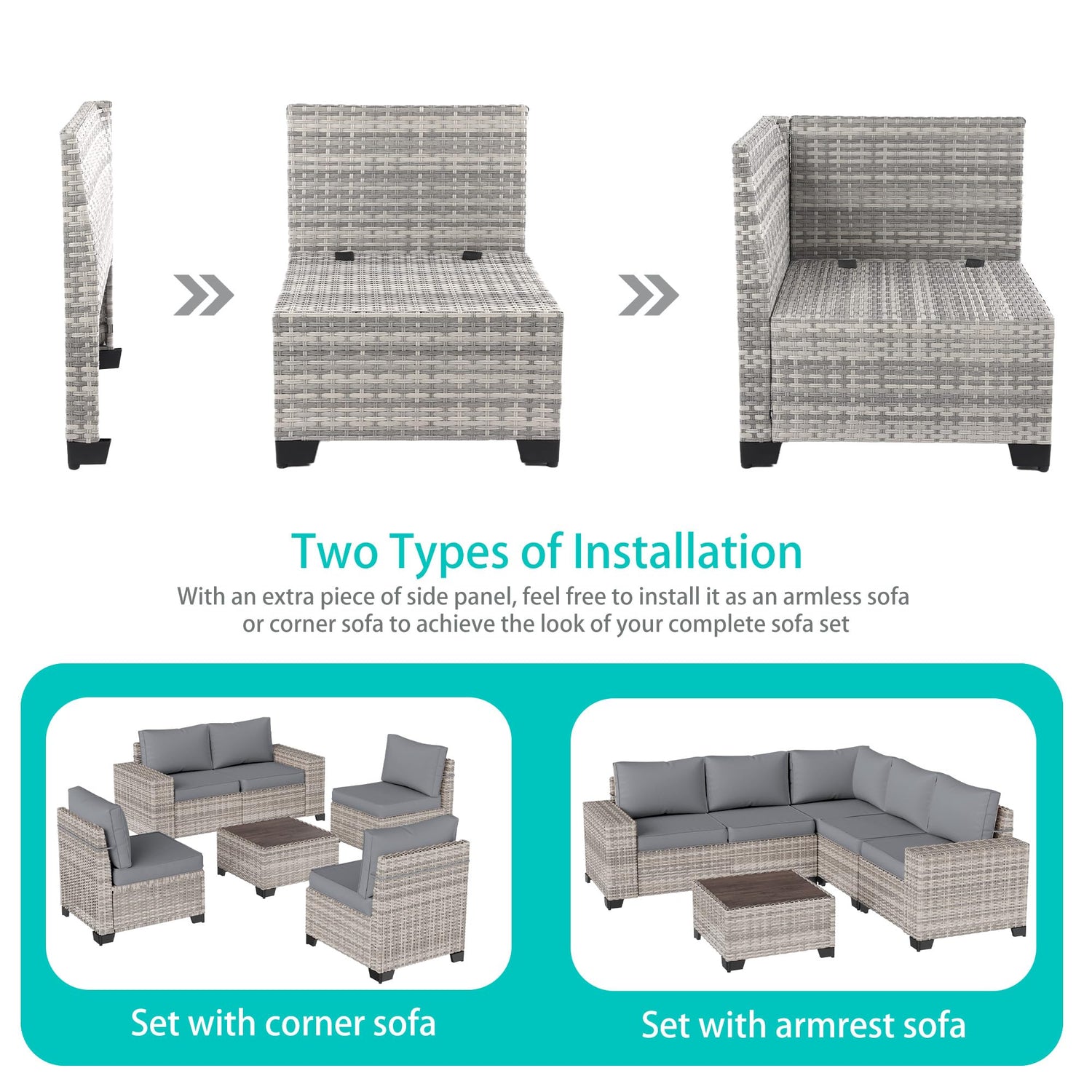 Two Types of Installation

With an extra piece of side panel, feel free to install it as an armless sofa or corner sofa to achieve the look of your complete sofa set

Set with corner sofa

Set with armrest sofa