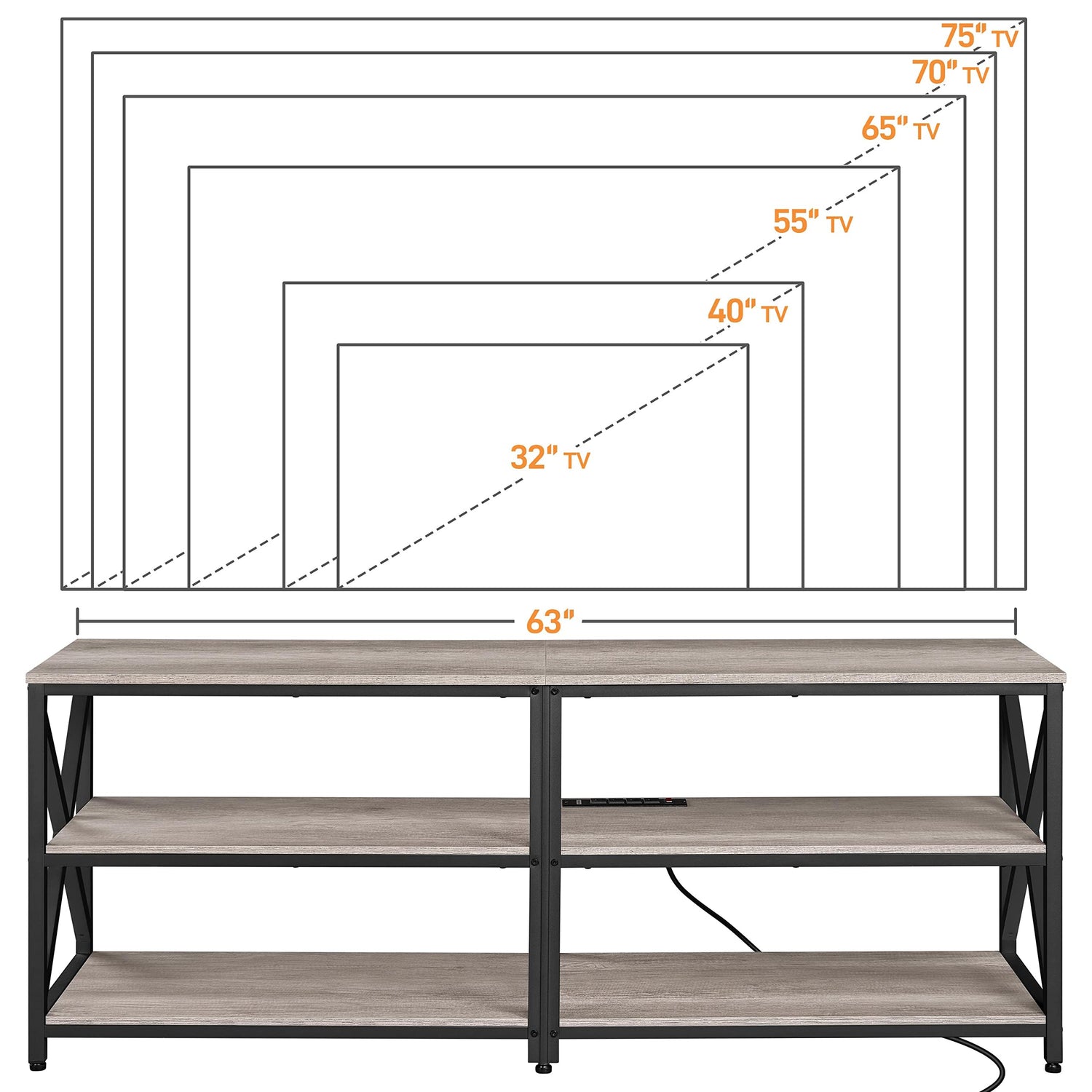 75" TV
70" TV
65" TV
55" TV
40" TV
32" TV
63"