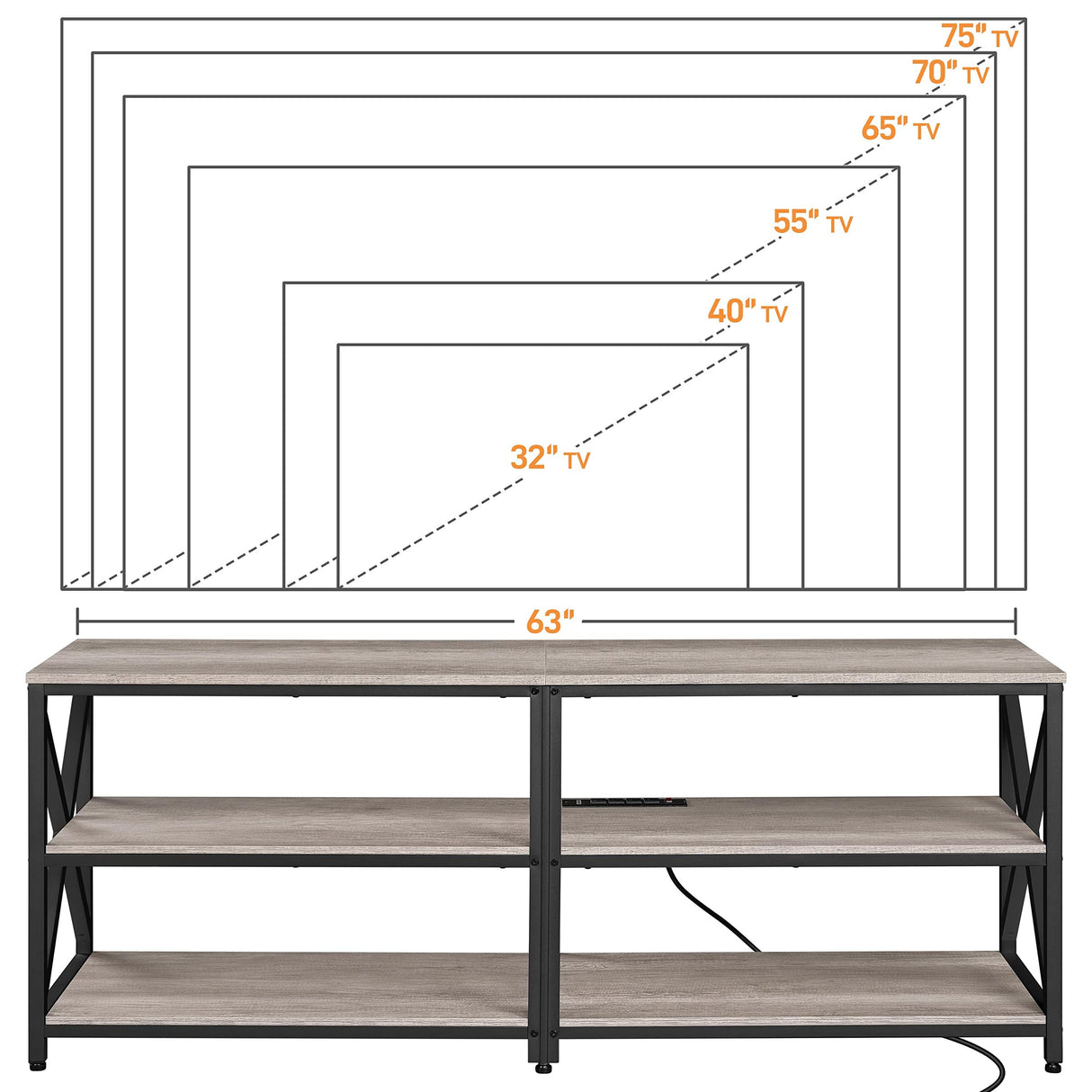 75" TV
70" TV
65" TV
55" TV
40" TV
32" TV
63"