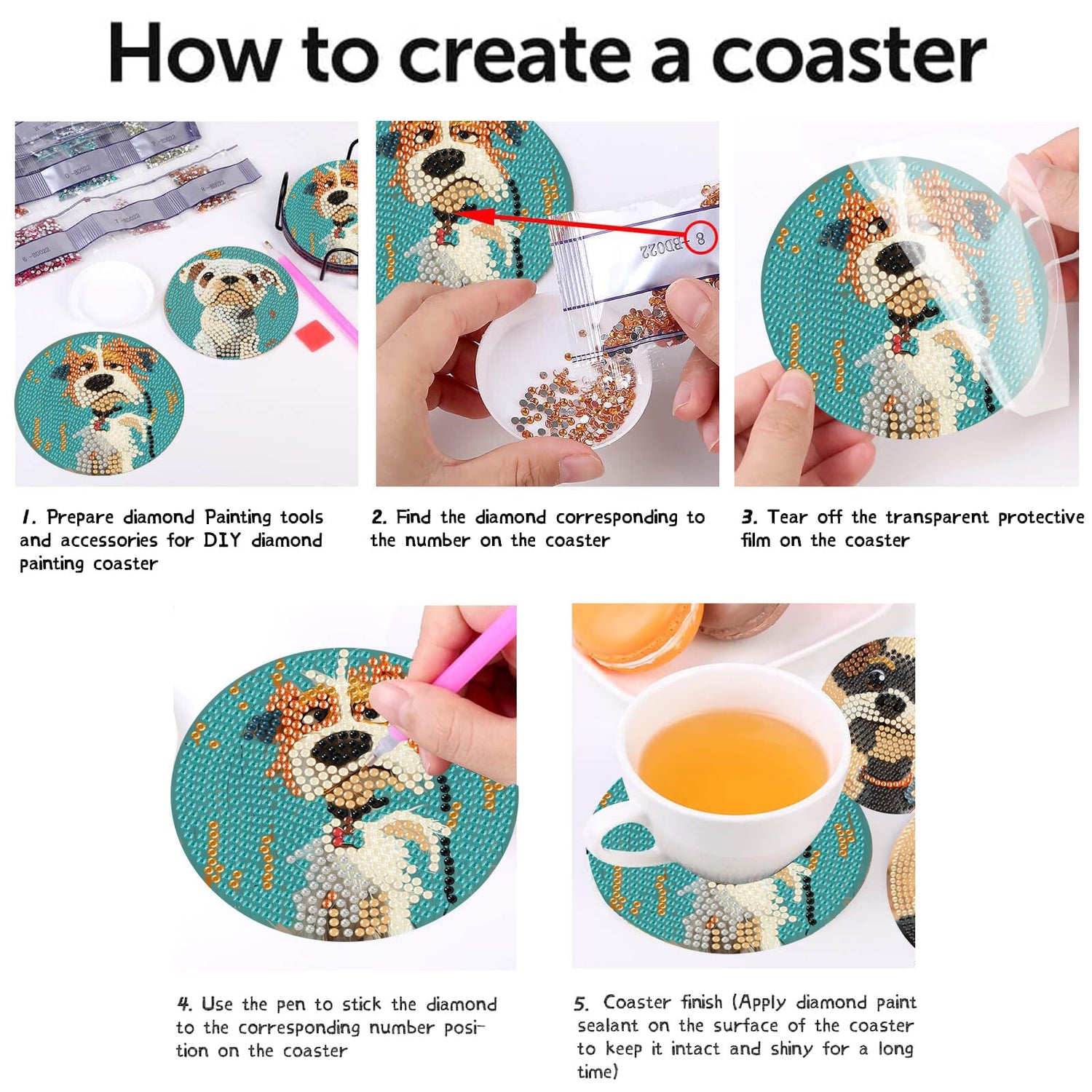 How to create a coaster

8 -BD022

1. Prepare diamond Painting tools and accessories for DIY diamond painting coaster

2. Find the diamond corresponding to the number on the coaster

3. Tear off the transparent protective film on the coaster

4. Use the pen to stick the diamond to the corresponding number position on the coaster

5. Coaster finish (Apply diamond paint sealant on the surface of the coaster to keep it intact and shiny for a long time)