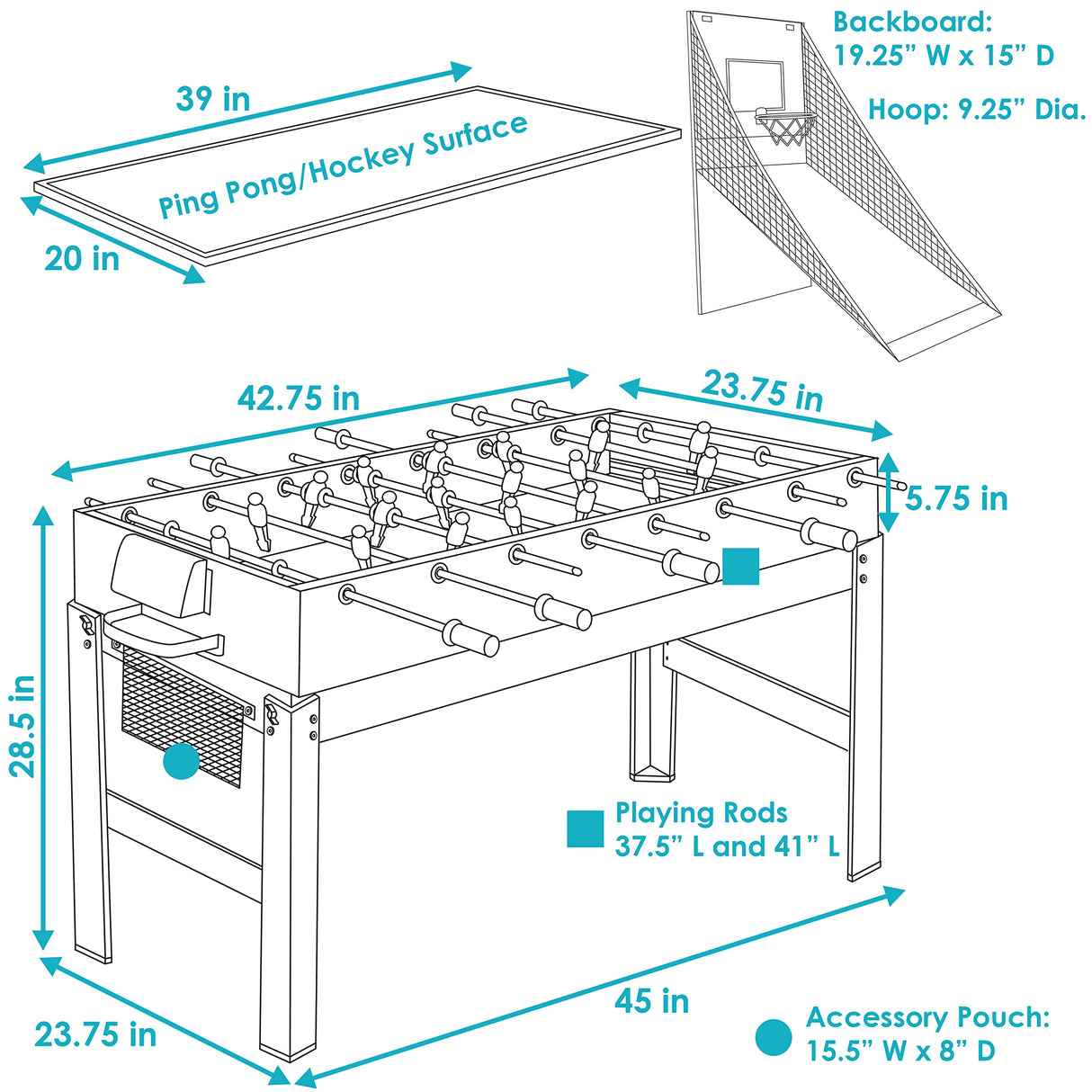 39 in

Ping Pong/Hockey Surface

20 in

Backboard:
19.25” W x 15” D

Hoop: 9.25” Dia.

42.75 in

23.75 in

5.75 in

28.5 in

Playing Rods
37.5” L and 41” L

23.75 in

45 in

Accessory Pouch:
15.5” W x 8” D