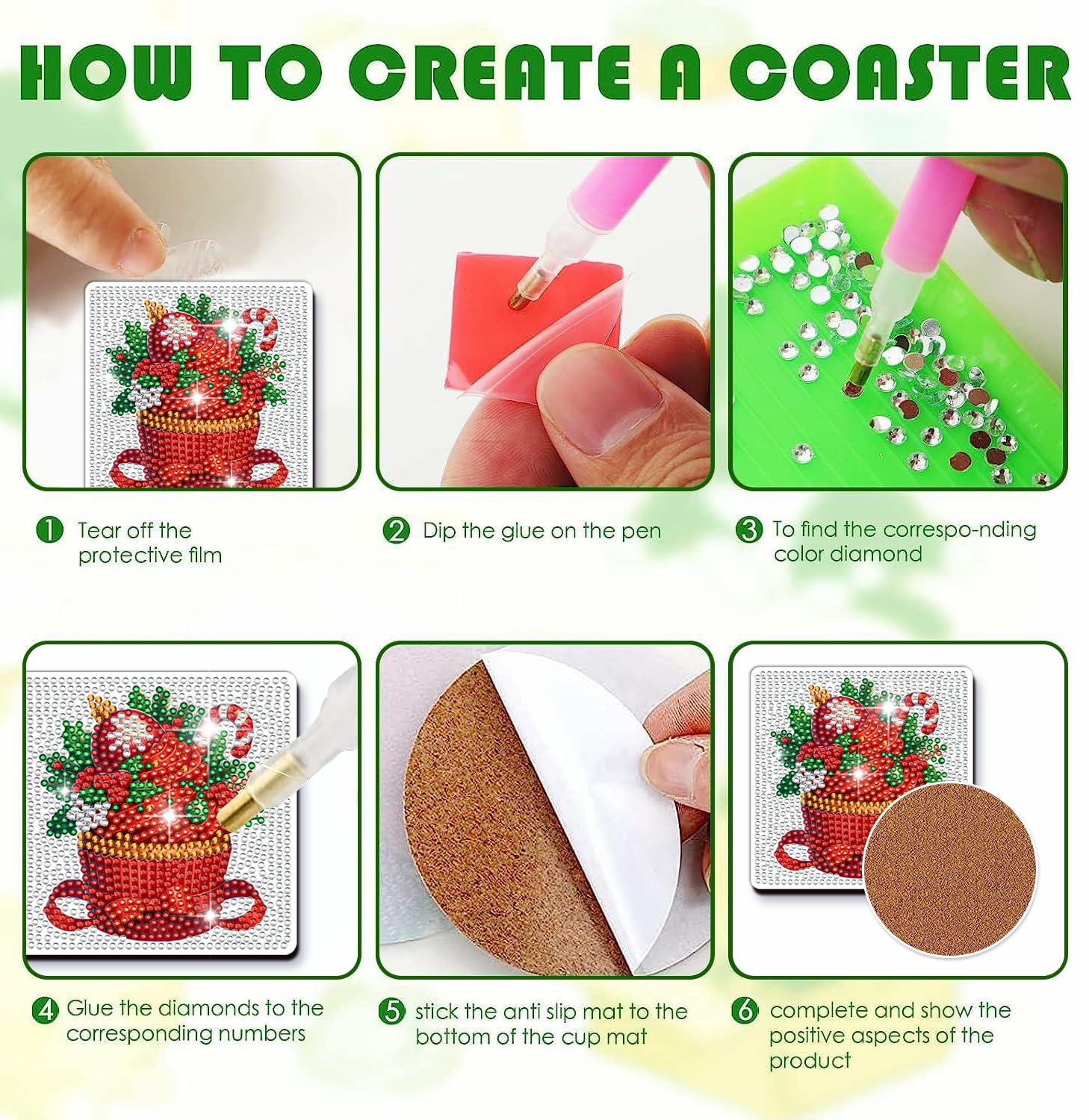 HOW TO CREATE A COASTER

1 Tear off the protective film

2 Dip the glue on the pen

3 To find the correspo-nding color diamond

4 Glue the diamonds to the corresponding numbers

5 stick the anti slip mat to the bottom of the cup mat

6 complete and show the positive aspects of the product