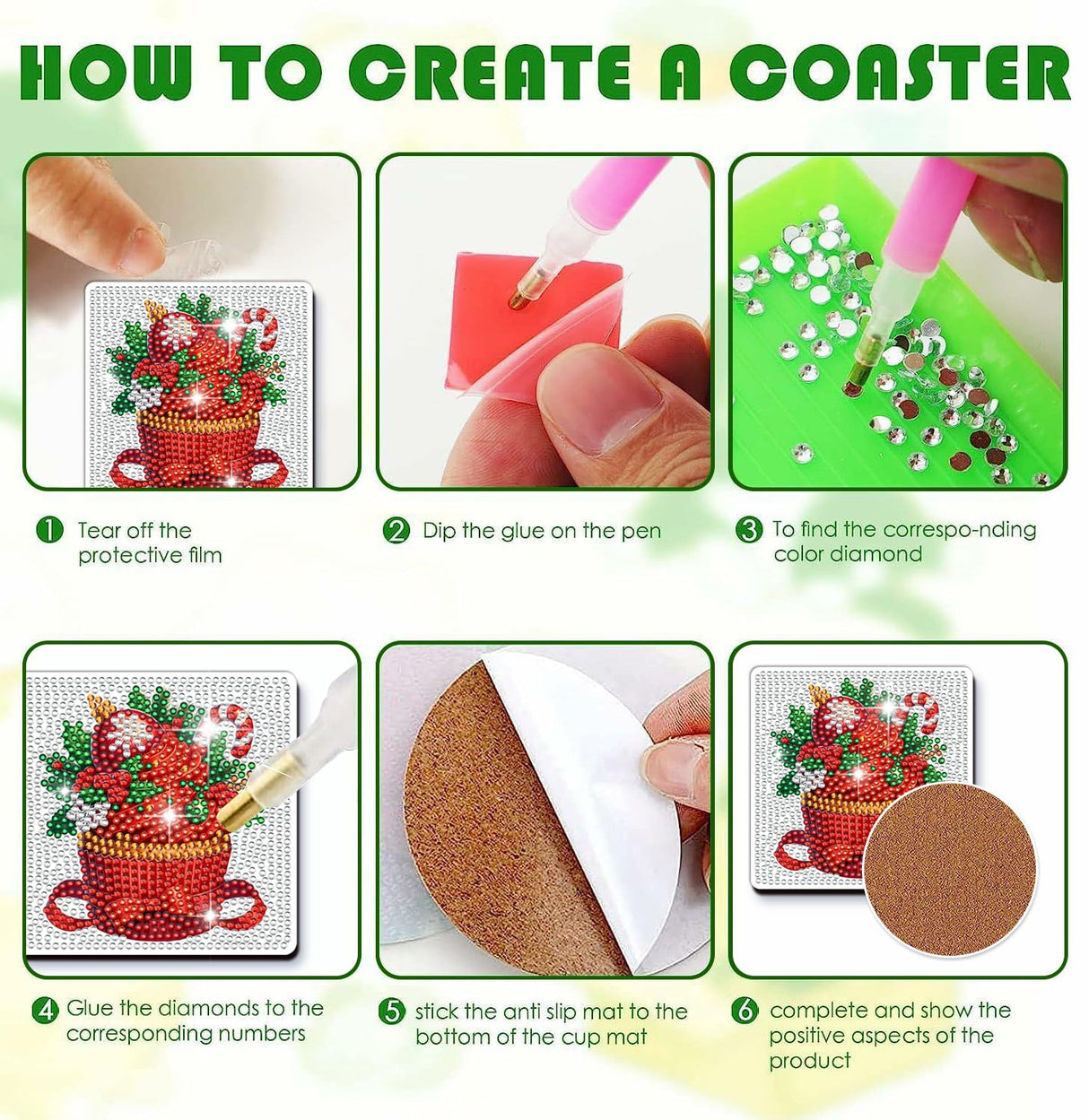 HOW TO CREATE A COASTER

1 Tear off the protective film

2 Dip the glue on the pen

3 To find the correspo-nding color diamond

4 Glue the diamonds to the corresponding numbers

5 stick the anti slip mat to the bottom of the cup mat

6 complete and show the positive aspects of the product