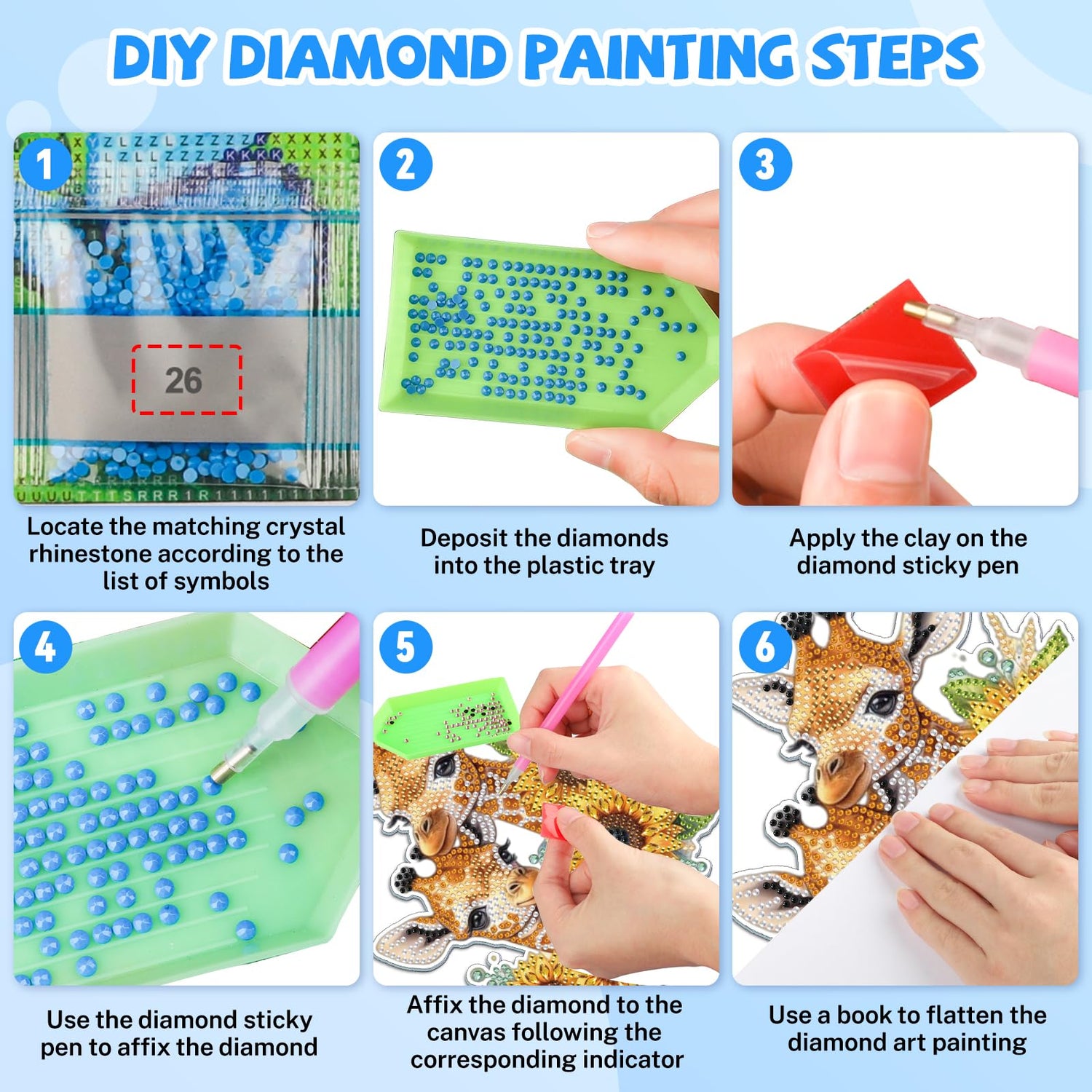 DIY DIAMOND PAINTING STEPS

1

26

Locate the matching crystal rhinestone according to the list of symbols

2

Deposit the diamonds into the plastic tray

3

Apply the clay on the diamond sticky pen

4

Use the diamond sticky pen to affix the diamond

5

Affix the diamond to the canvas following the corresponding indicator

6

Use a book to flatten the diamond art painting