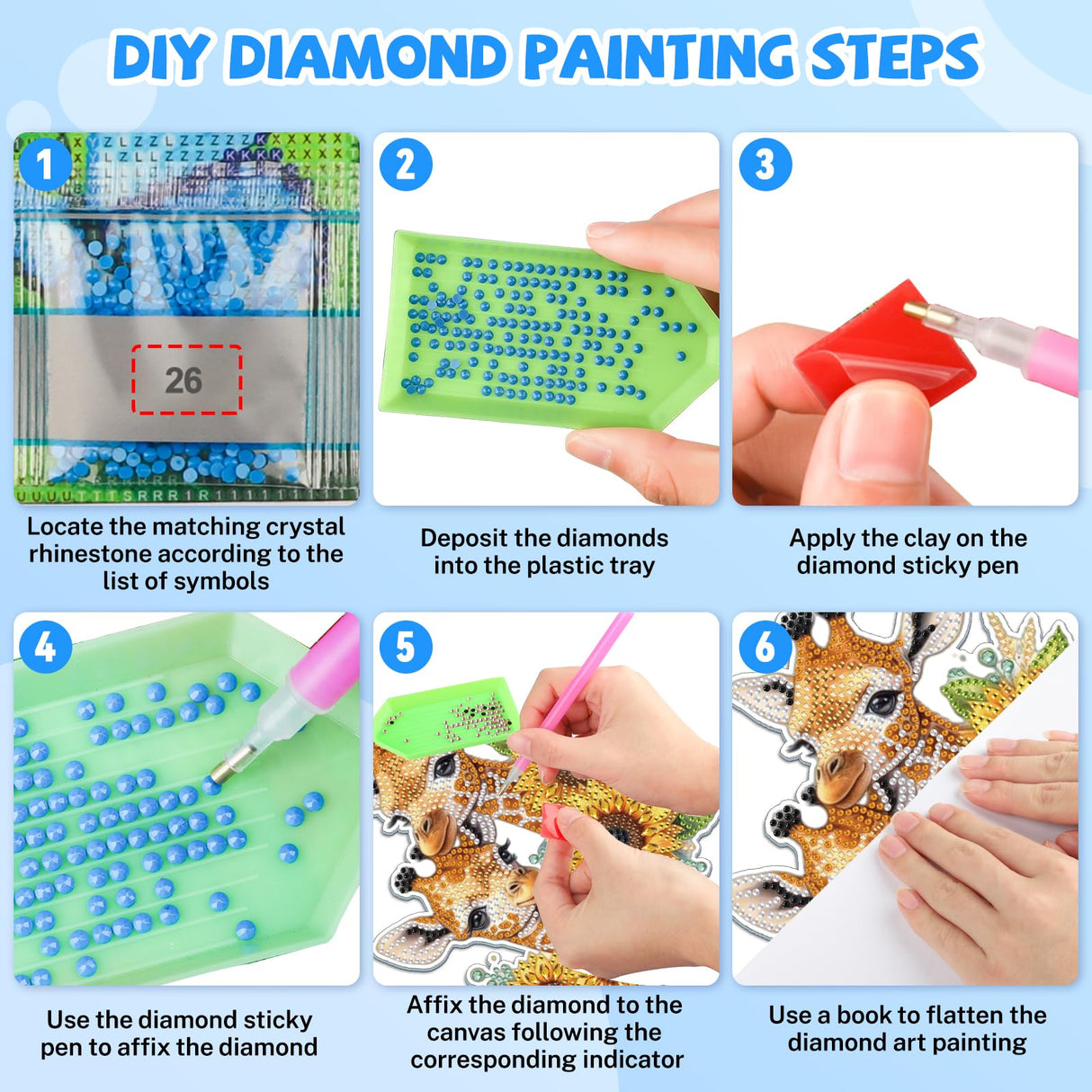 DIY DIAMOND PAINTING STEPS

1

26

Locate the matching crystal rhinestone according to the list of symbols

2

Deposit the diamonds into the plastic tray

3

Apply the clay on the diamond sticky pen

4

Use the diamond sticky pen to affix the diamond

5

Affix the diamond to the canvas following the corresponding indicator

6

Use a book to flatten the diamond art painting