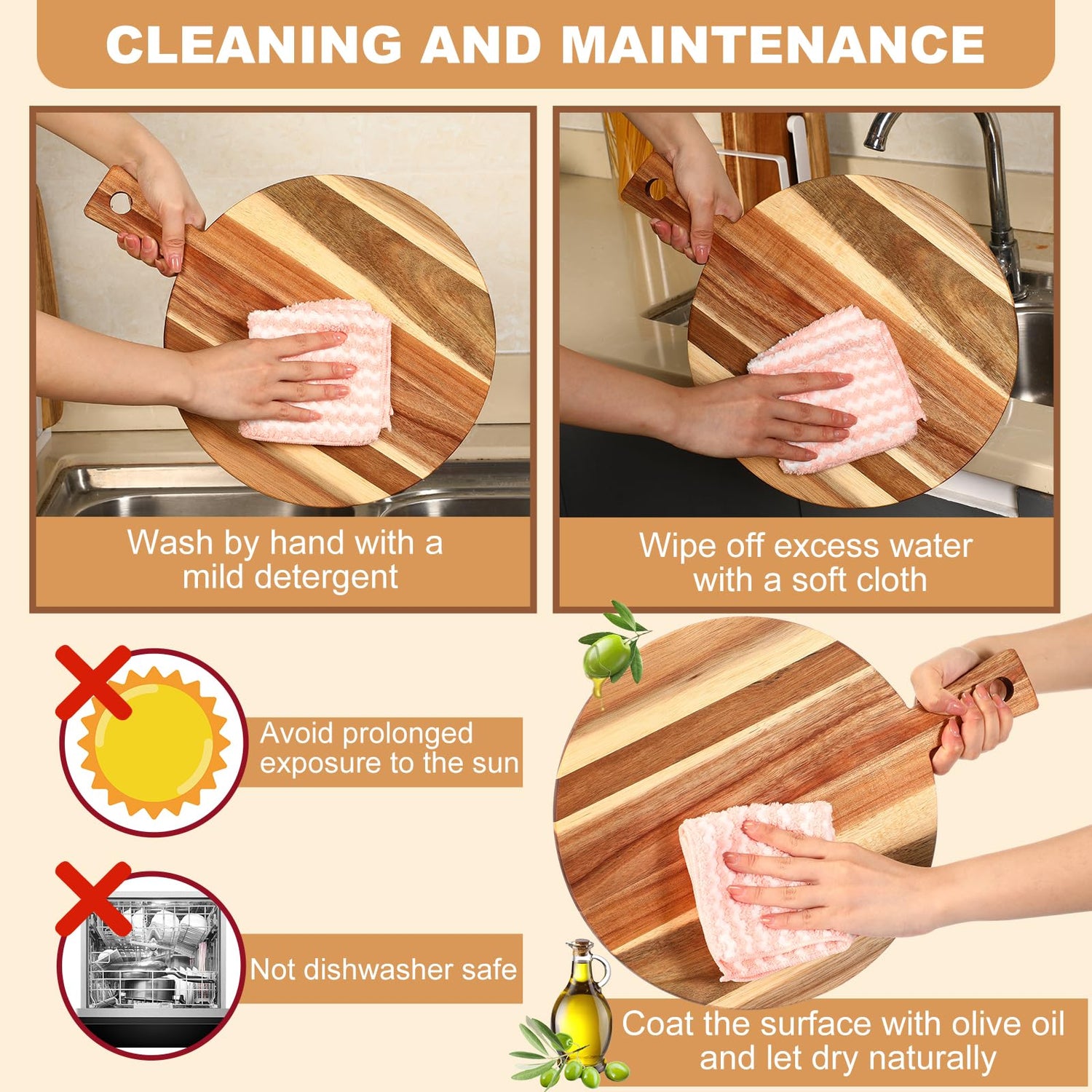 CLEANING AND MAINTENANCE

Wash by hand with a mild detergent

Wipe off excess water with a soft cloth

Avoid prolonged exposure to the sun

Not dishwasher safe

Coat the surface with olive oil and let dry naturally