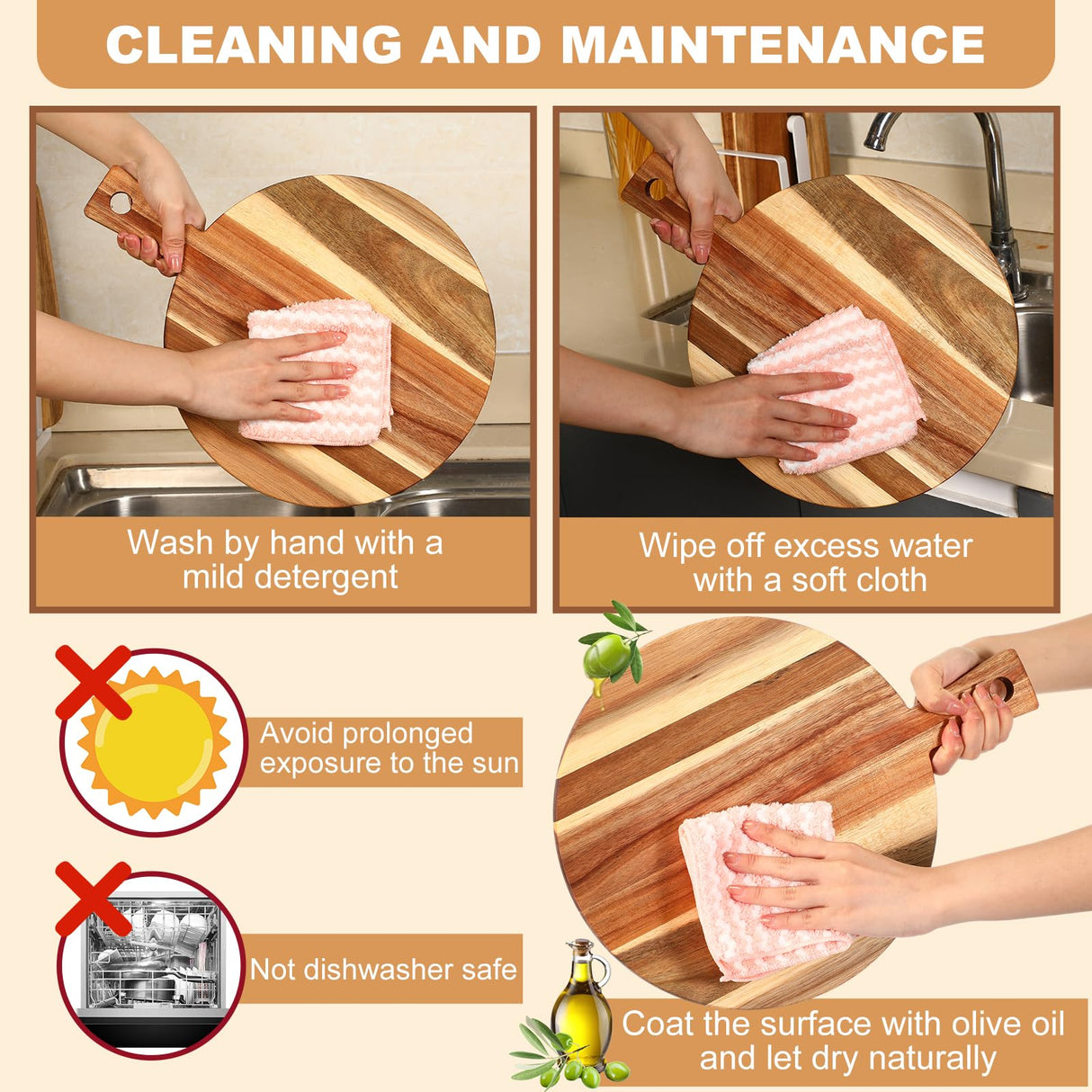 CLEANING AND MAINTENANCE

Wash by hand with a mild detergent

Wipe off excess water with a soft cloth

Avoid prolonged exposure to the sun

Not dishwasher safe

Coat the surface with olive oil and let dry naturally