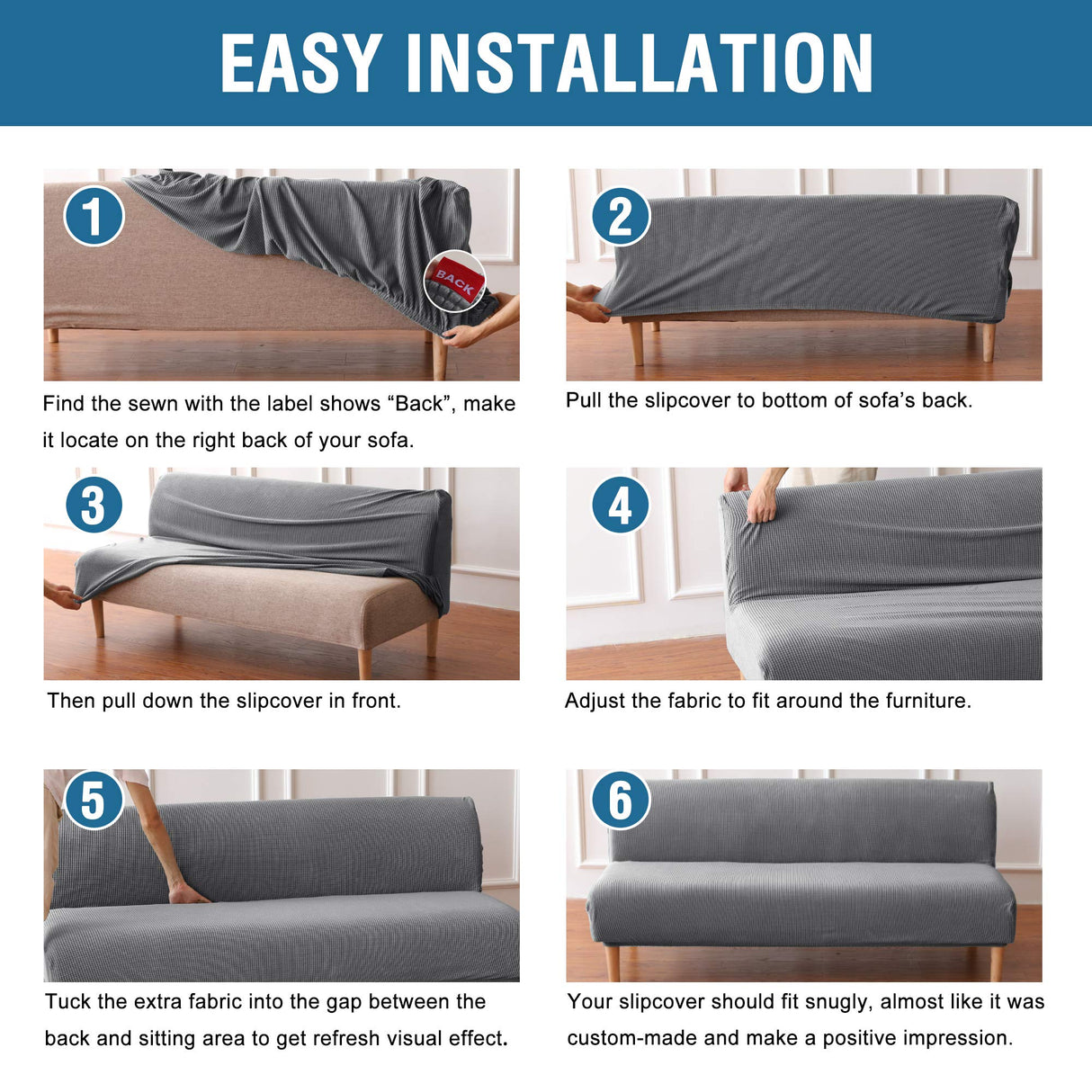 EASY INSTALLATION

1

BACK

Find the sewn with the label shows “Back”, make it locate on the right back of your sofa.

2

Pull the slipcover to bottom of sofa’s back.

3

Then pull down the slipcover in front.

4

Adjust the fabric to fit around the furniture.

5

Tuck the extra fabric into the gap between the back and sitting area to get refresh visual effect.

6

Your slipcover should fit snugly, almost like it was custom-made and make a positive impression.