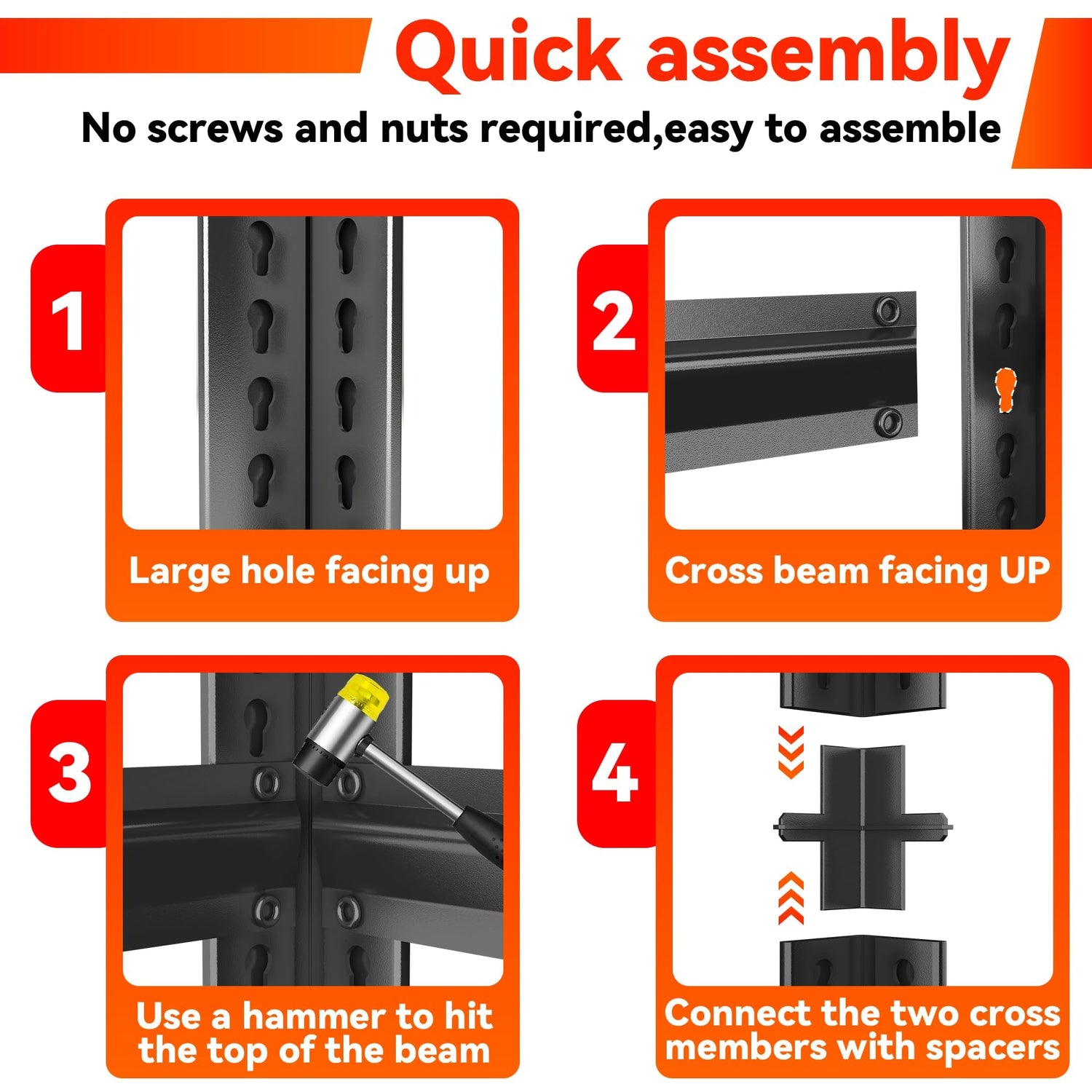 Quick assembly
No screws and nuts required,easy to assemble

1
Large hole facing up

2
Cross beam facing UP

3
Use a hammer to hit the top of the beam

4
Connect the two cross members with spacers