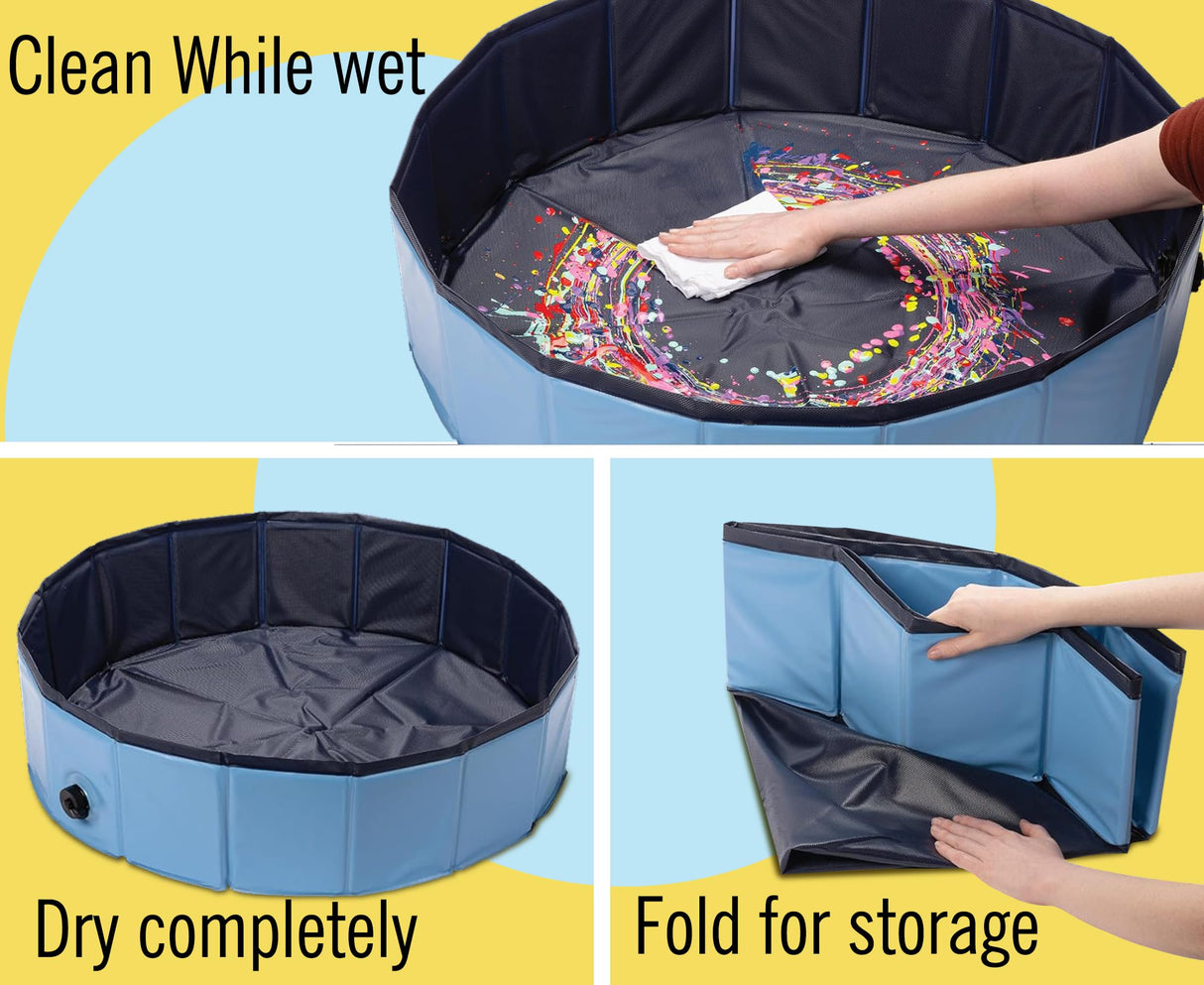 Clean While wet

Dry completely

Fold for storage