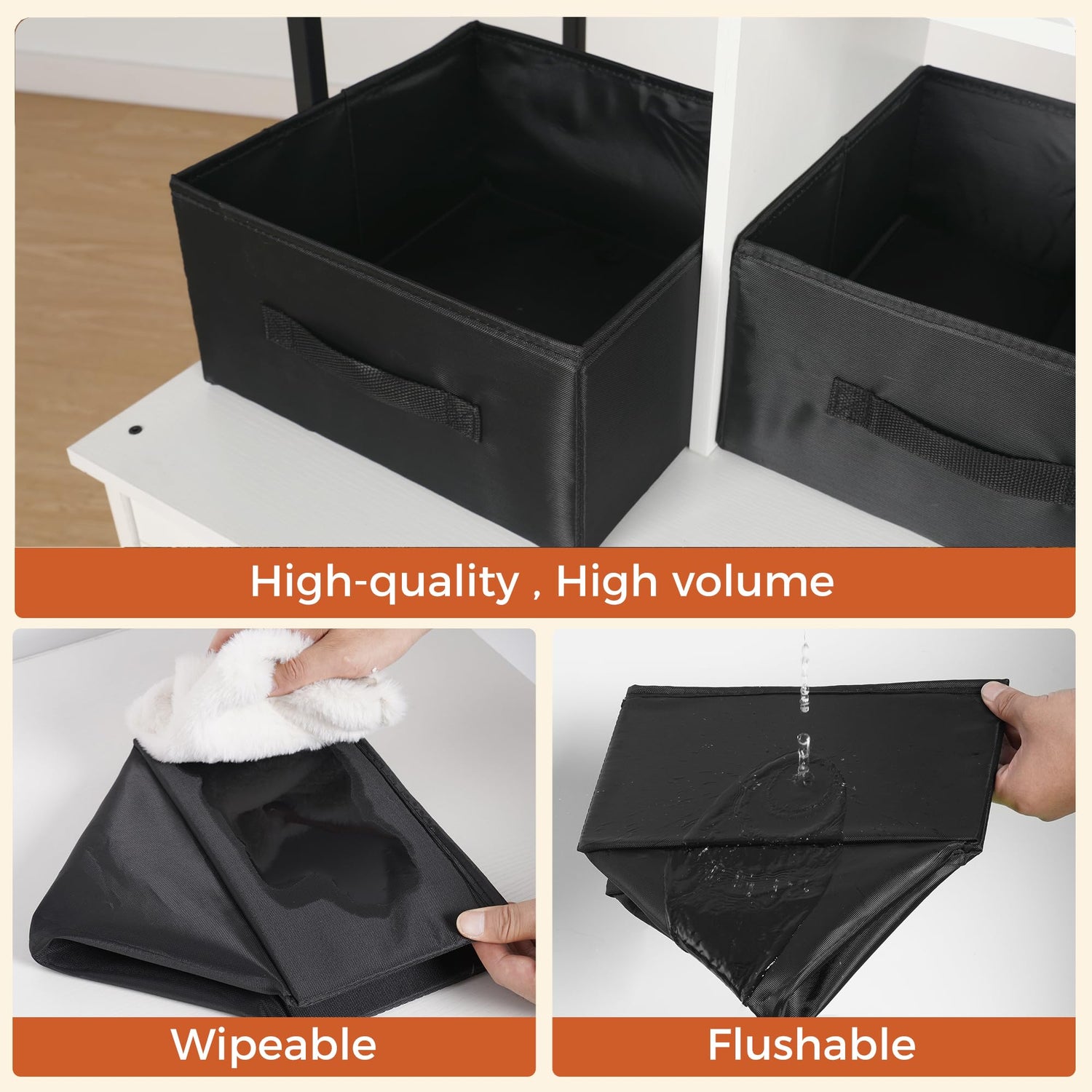 High-quality , High volume

Wipeable

Flushable